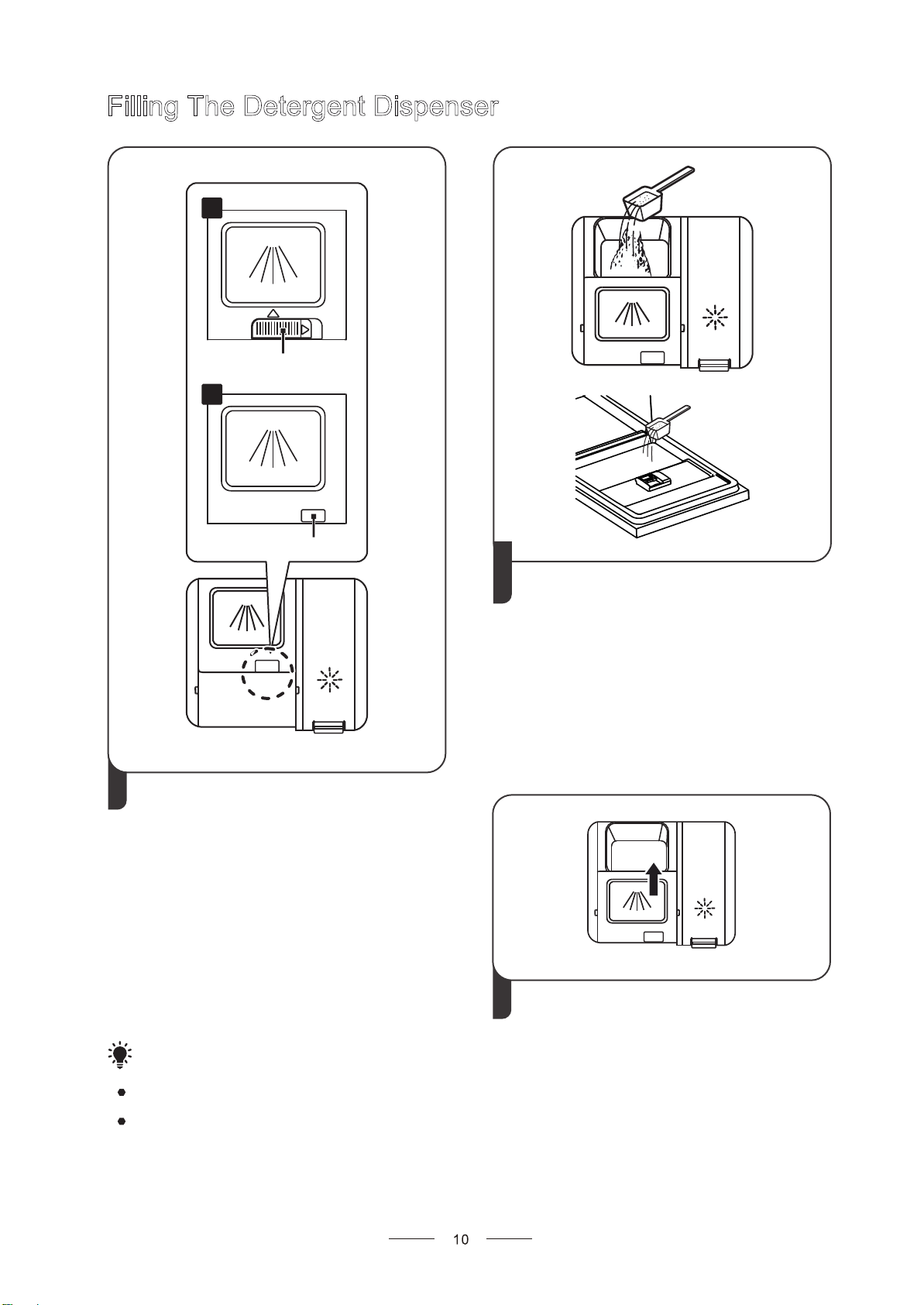 Filling The Detergent Dispenser

10