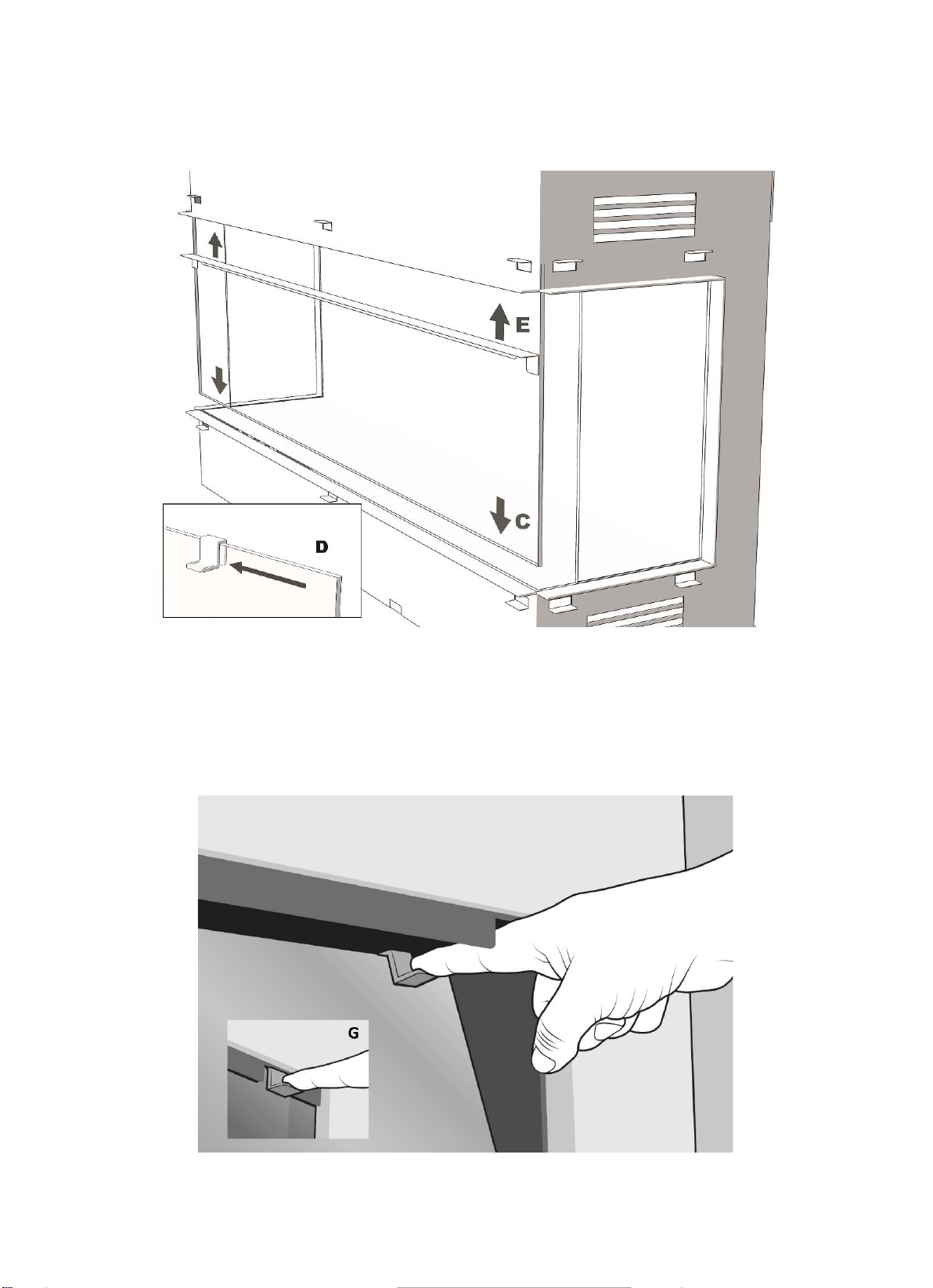 E

C

D

G