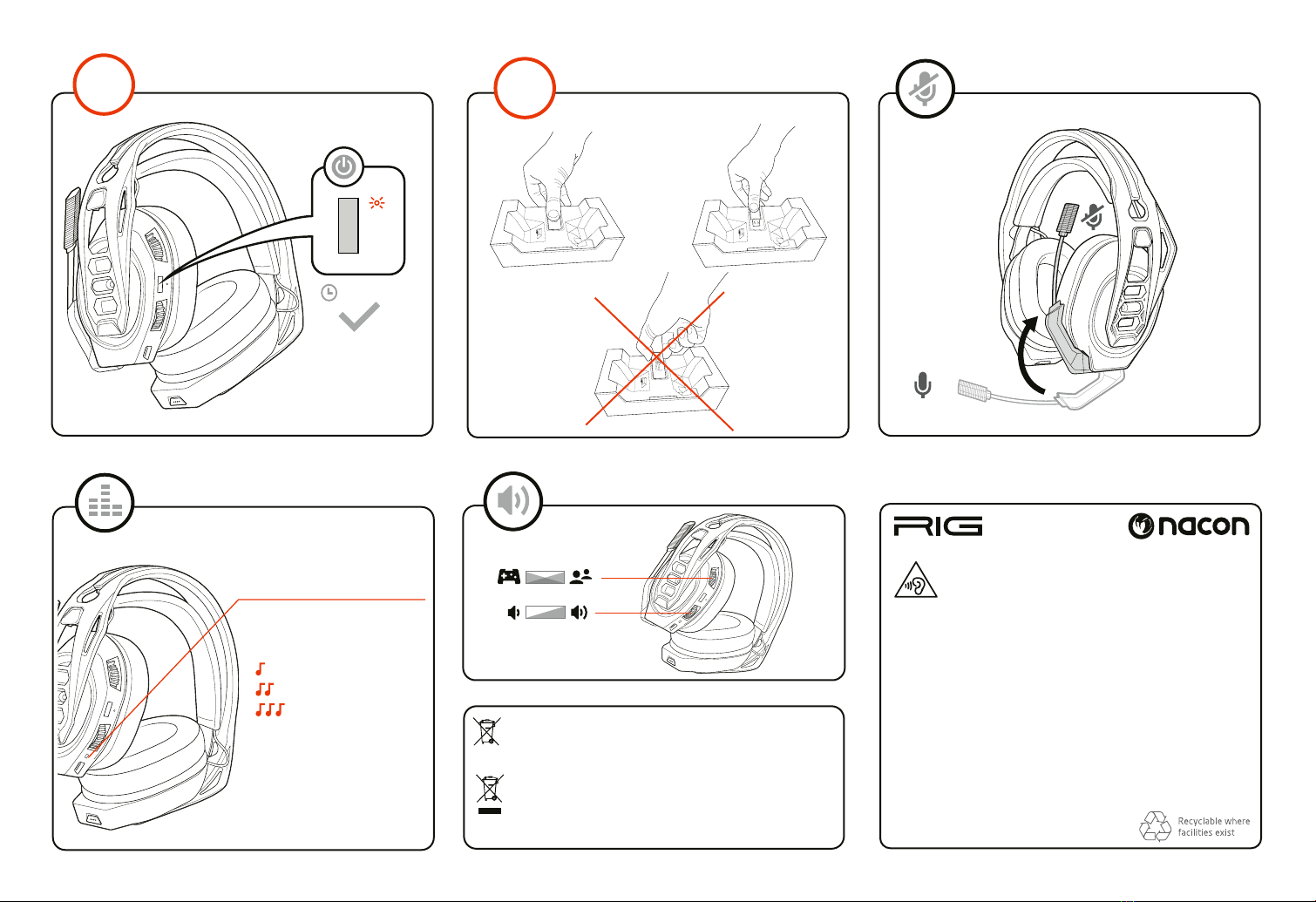 RIG

nacon

Recyclable where facilities exist