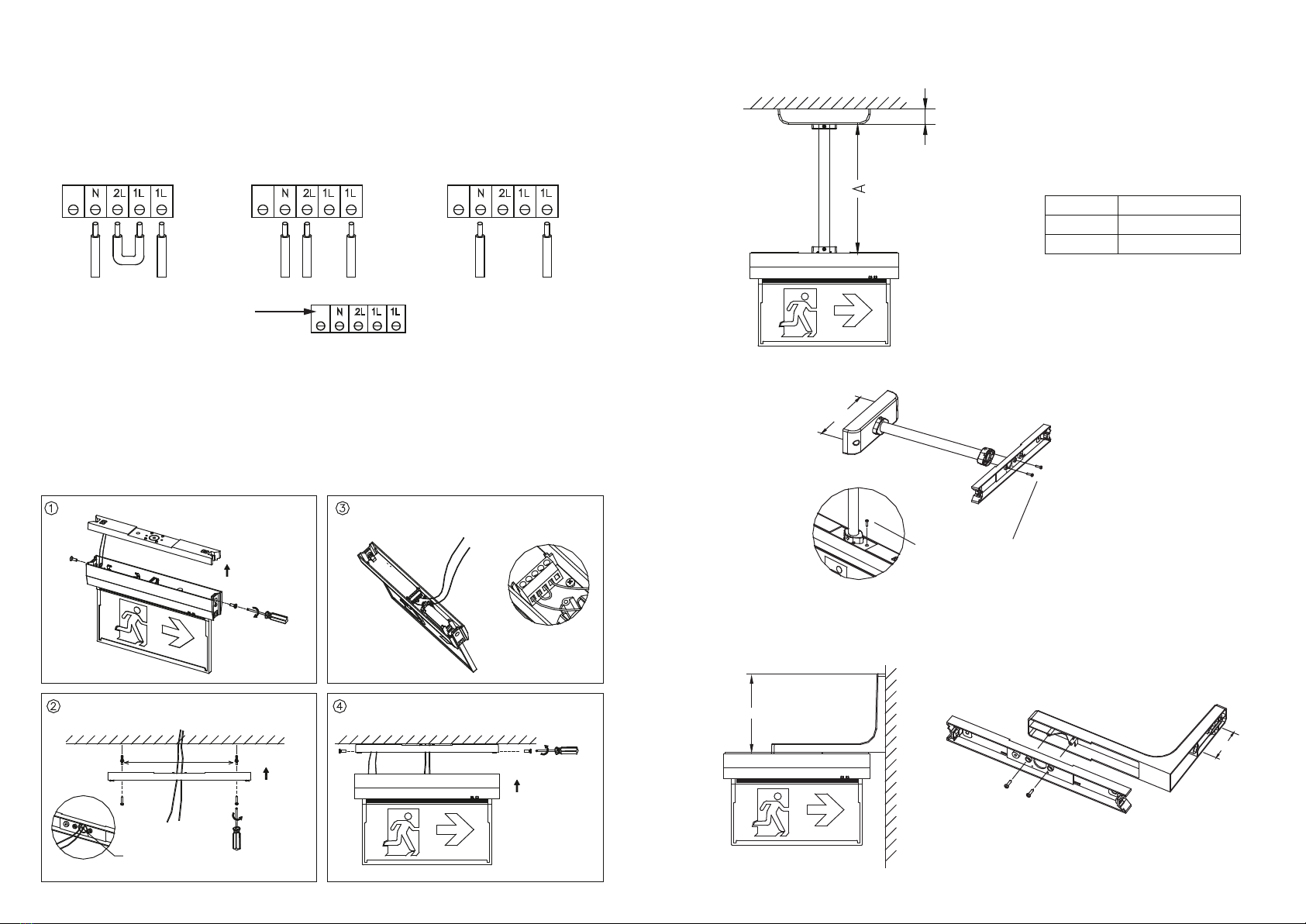 N 2L 1L 1L

N 2L 1L 1L

N 2L 1L 1L

N 2L 1L 1L

A

①

③

②

④