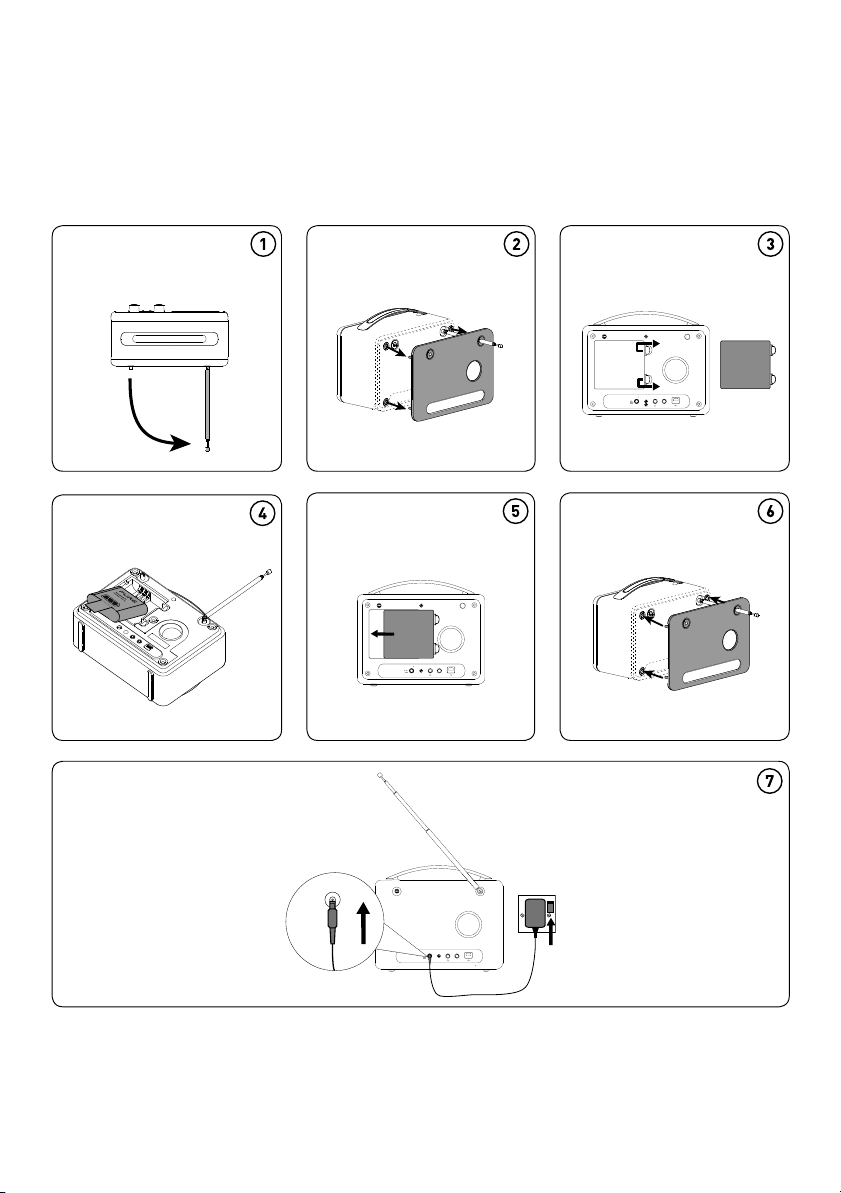 1

2

3

4

5

6

7