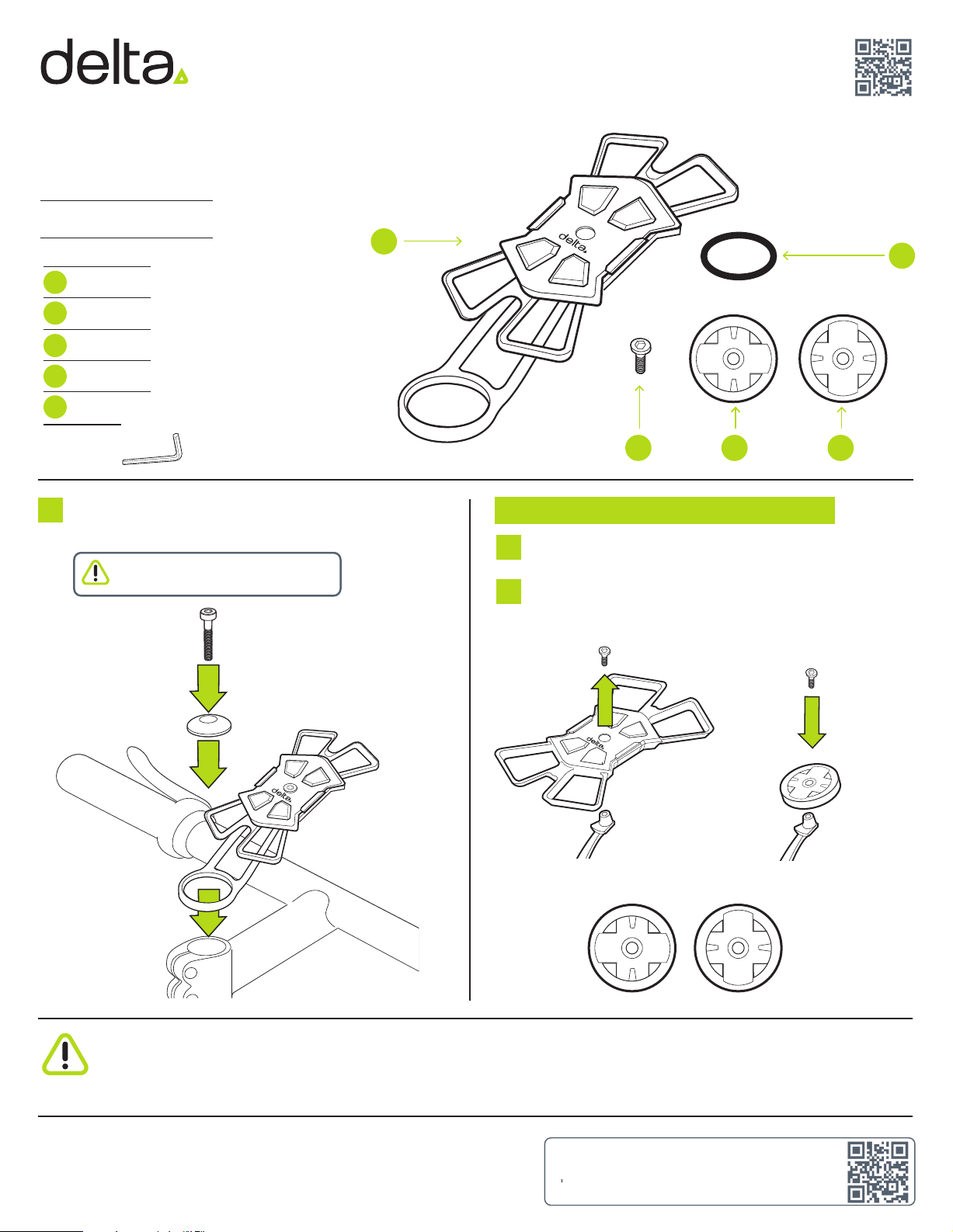 delta

delta

delta

delta