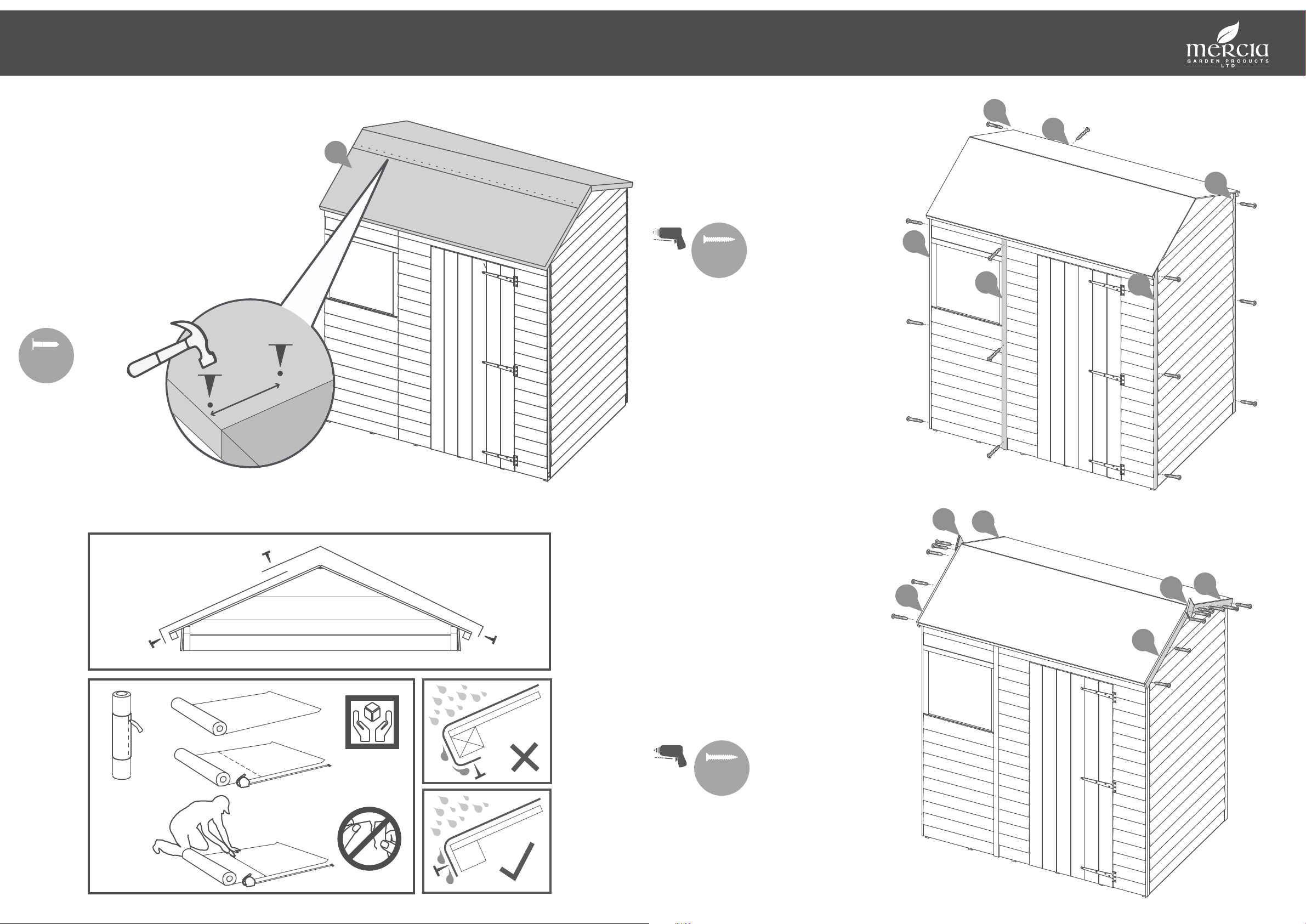 mercia
GARDEN PRODUCTS
LTD