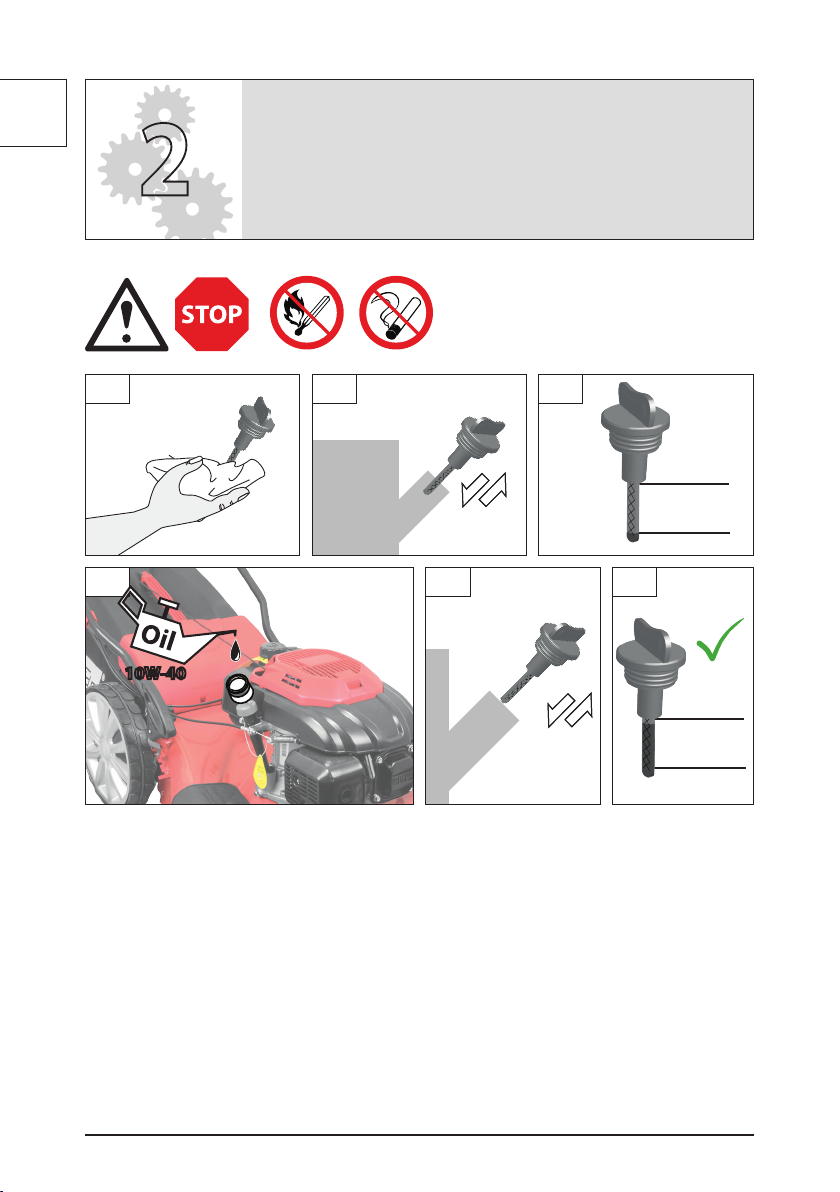 2

STOP

Oil

10W-40