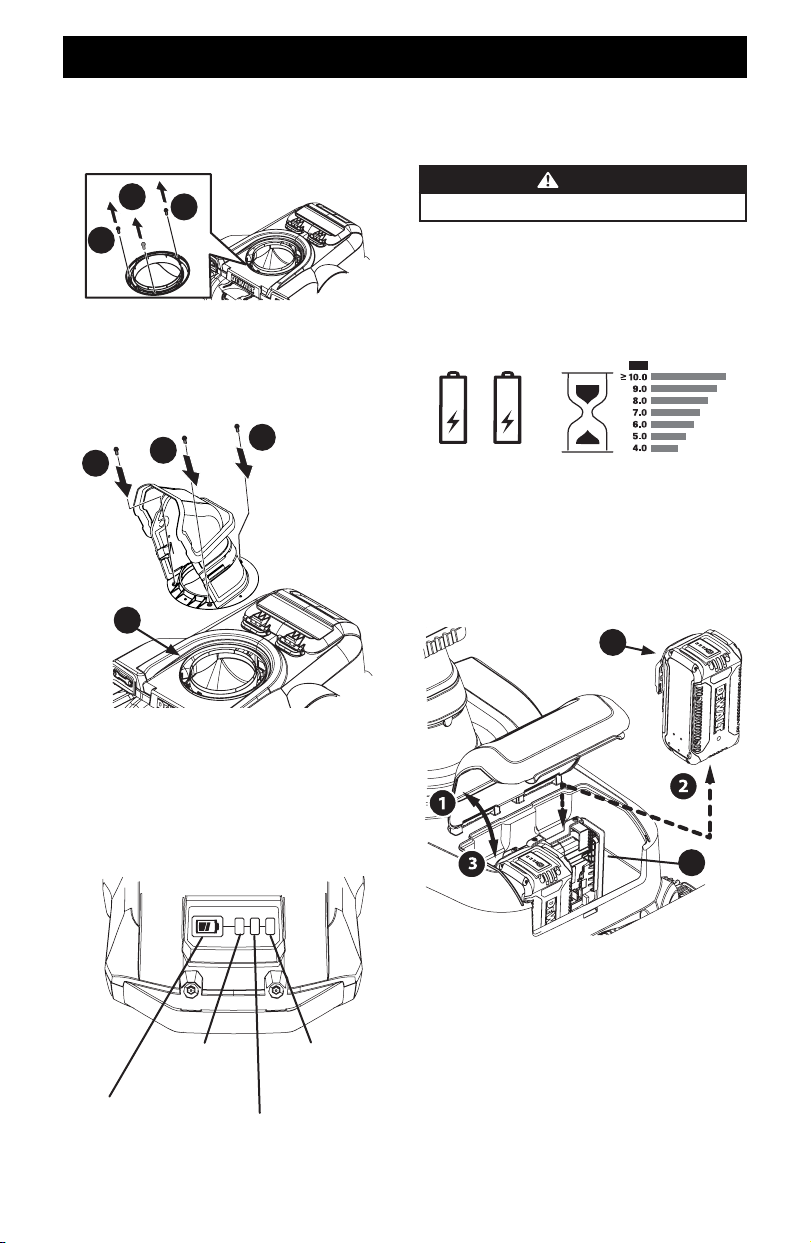 ≥ 10.0
9.0
8.0
7.0
6.0
5.0
4.0

1

2

3