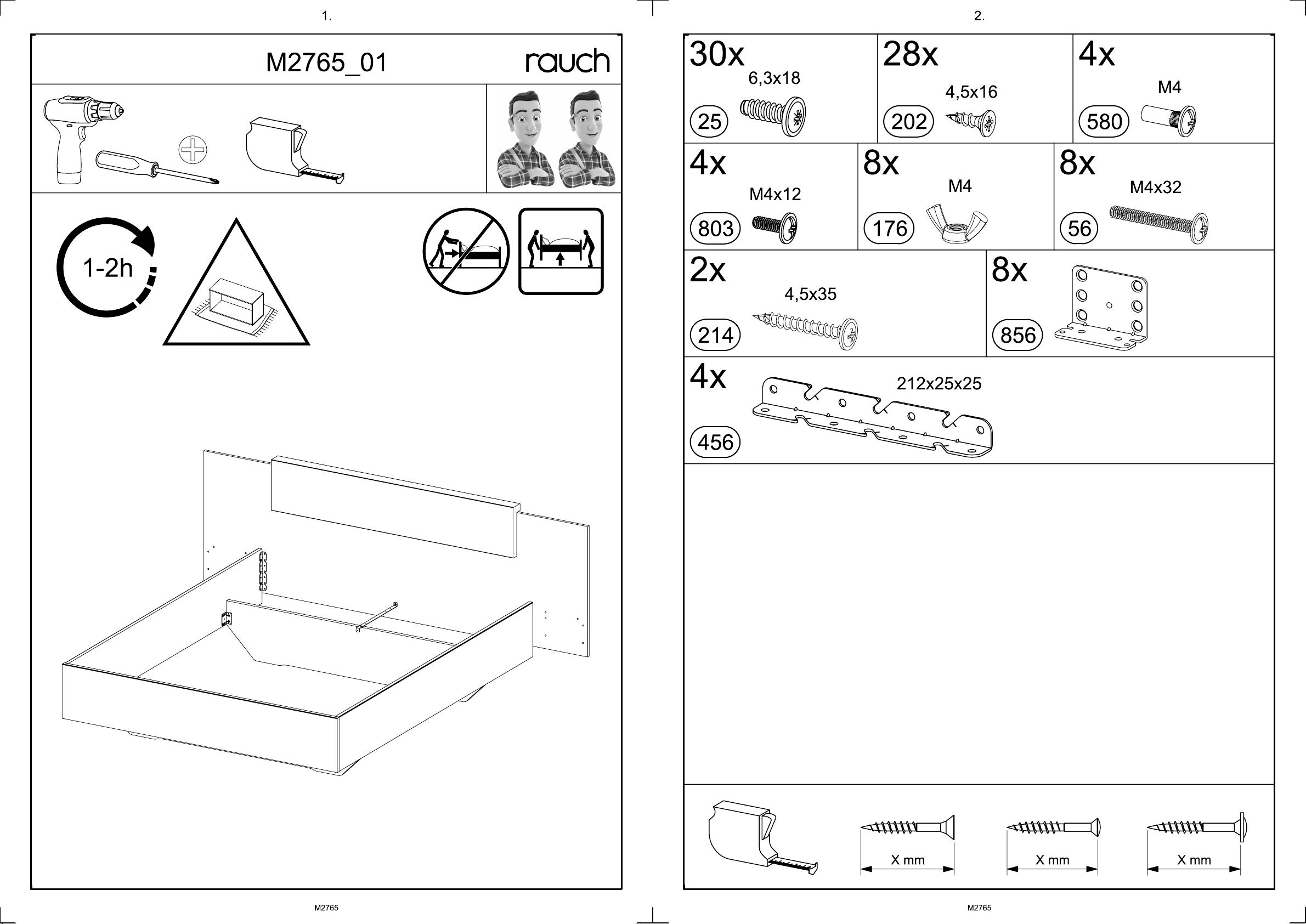 1.

M2765_01

rauch

1-2h

M2765

2.

30x
6,3x18
25

28x
4,5x16
202

4x
M4
580

4x
M4x12
803

8x
M4
176

8x
M4x32
56

2x
4,5x35
214

8x
856

4x
212x25x25
456

X mm

X mm

X mm

M2765