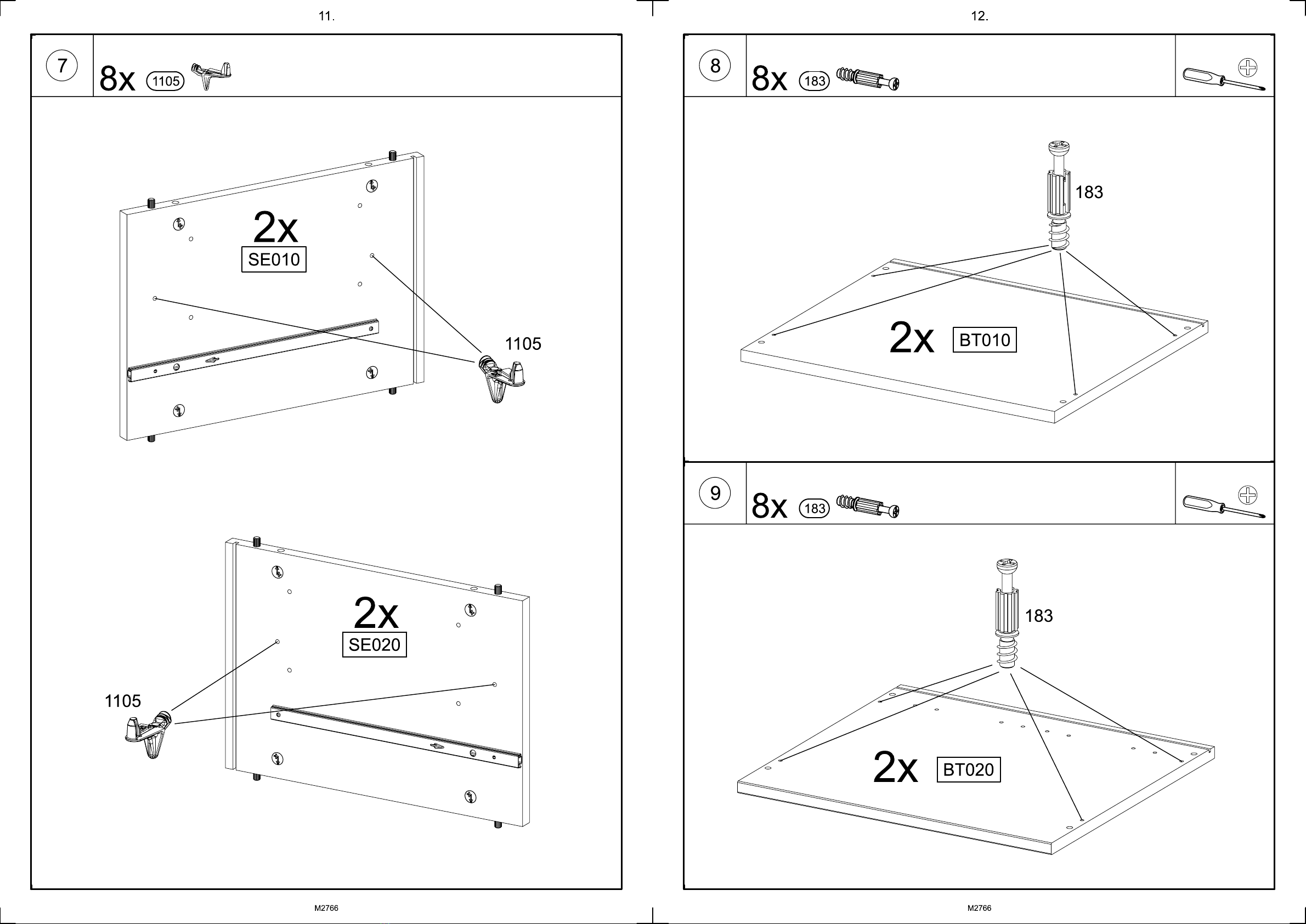 11.

7

8x 1105

2x
SE010

1105

2x
SE020

1105

M2766

12.

8

8x 183

183

2x BT010

9

8x 183

183

2x BT020

M2766