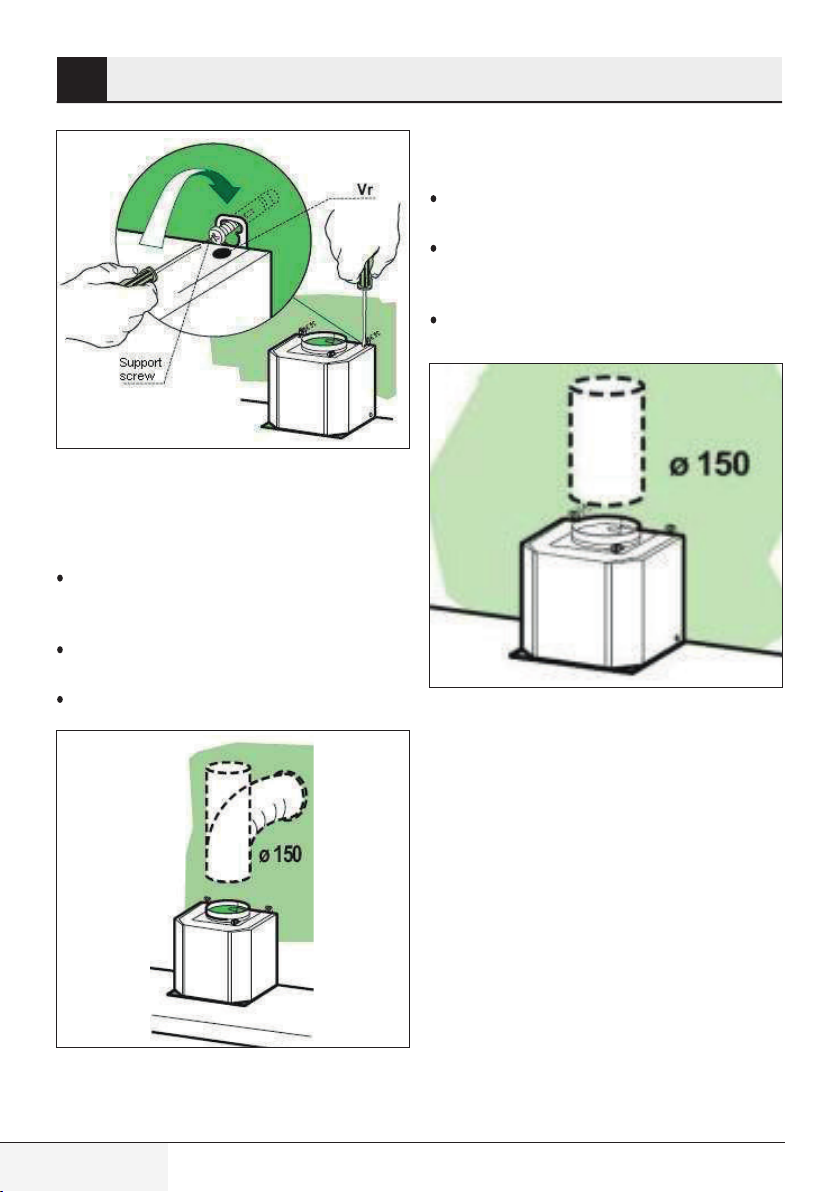 Vr

Support screw

ø 150

ø 150