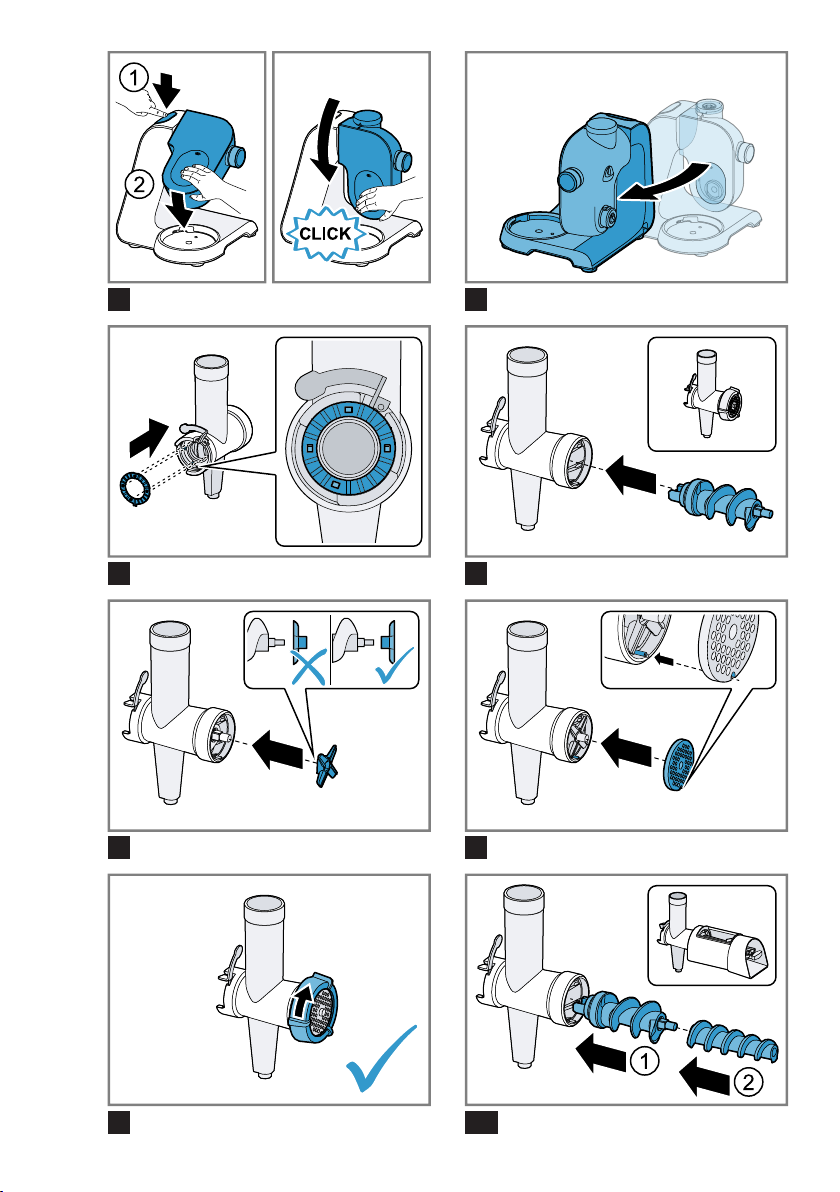 1

2

CLICK

1

2