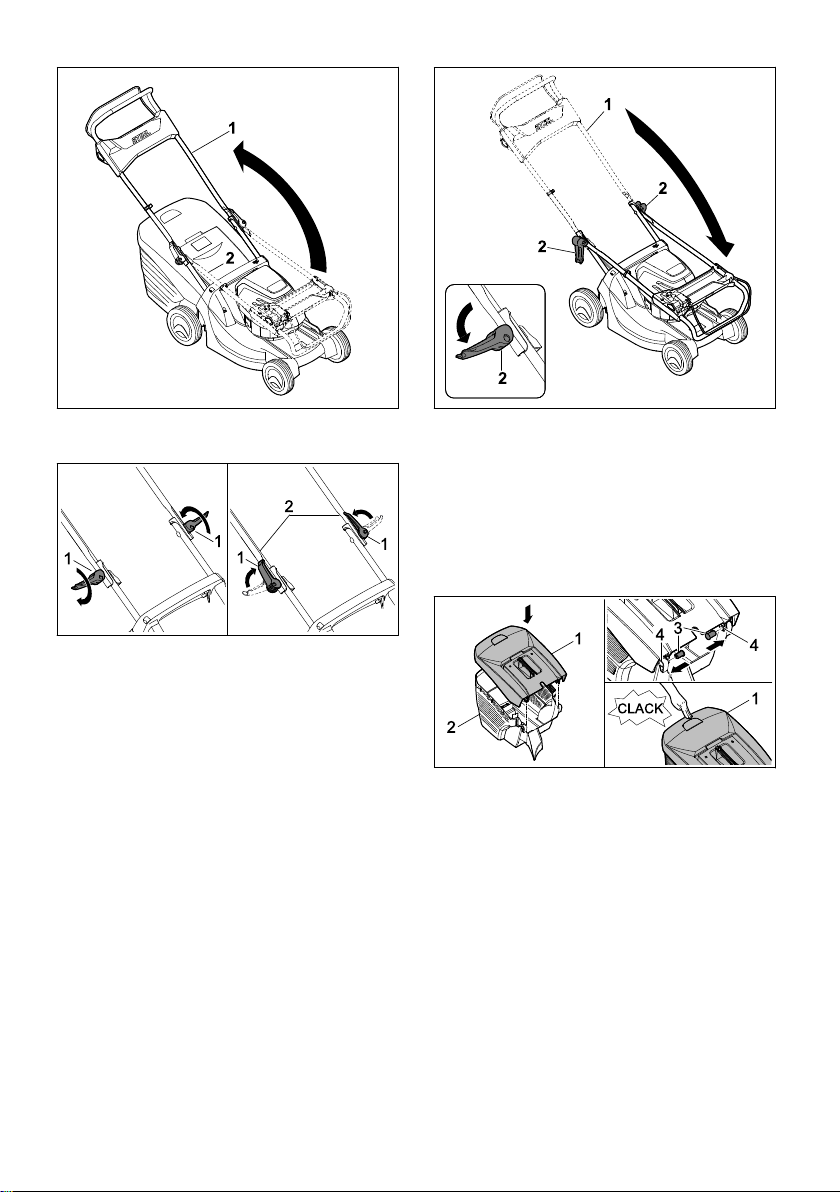 1
2

1
2
2
2

1
1

2
1
1

1
2

4
3
4
CLACK
1