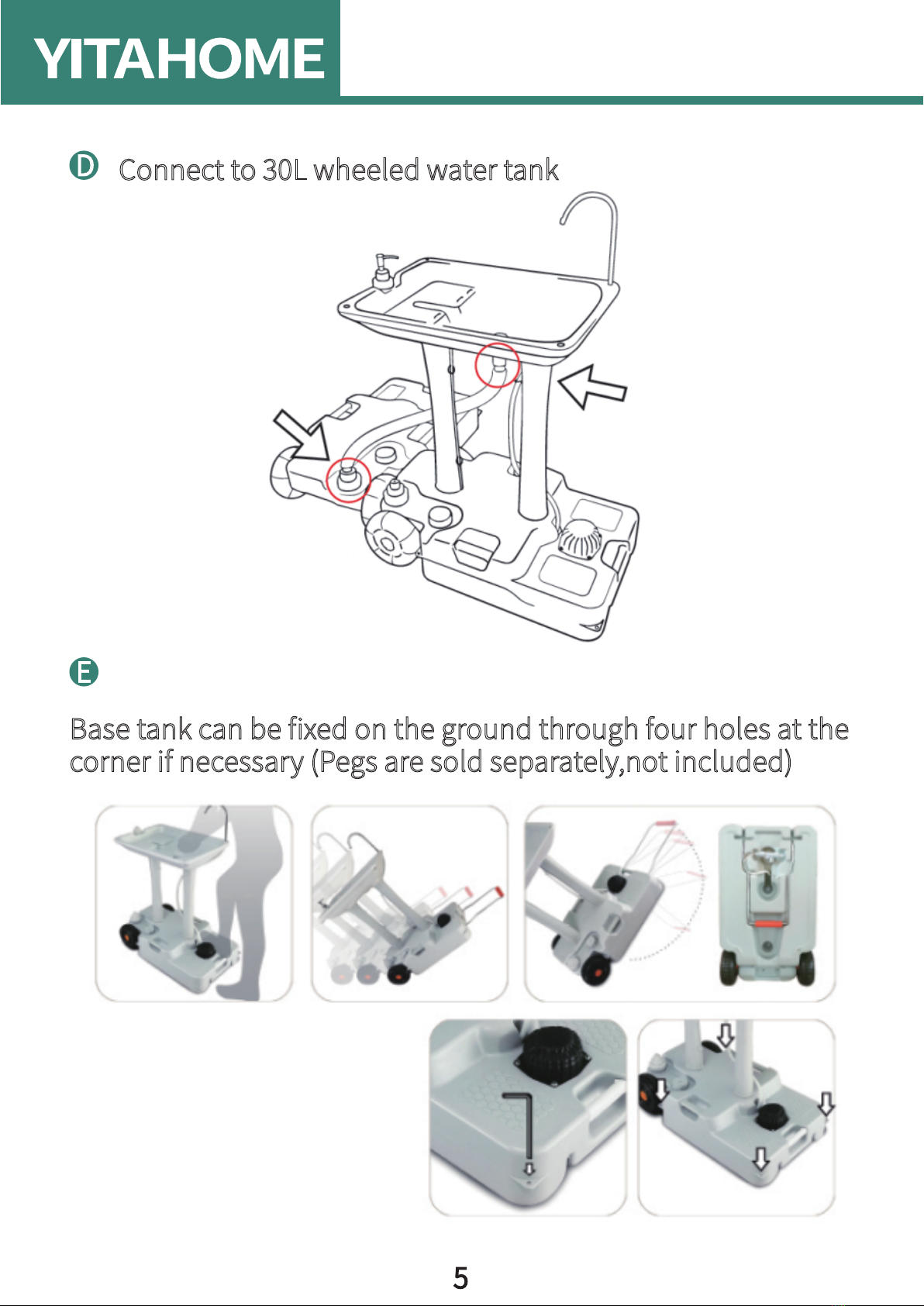 YITAHOME

D Connect to 30L wheeled water tank

E

Base tank can be fixed on the ground through four holes at the corner if necessary (Pegs are sold separately,not included)

5