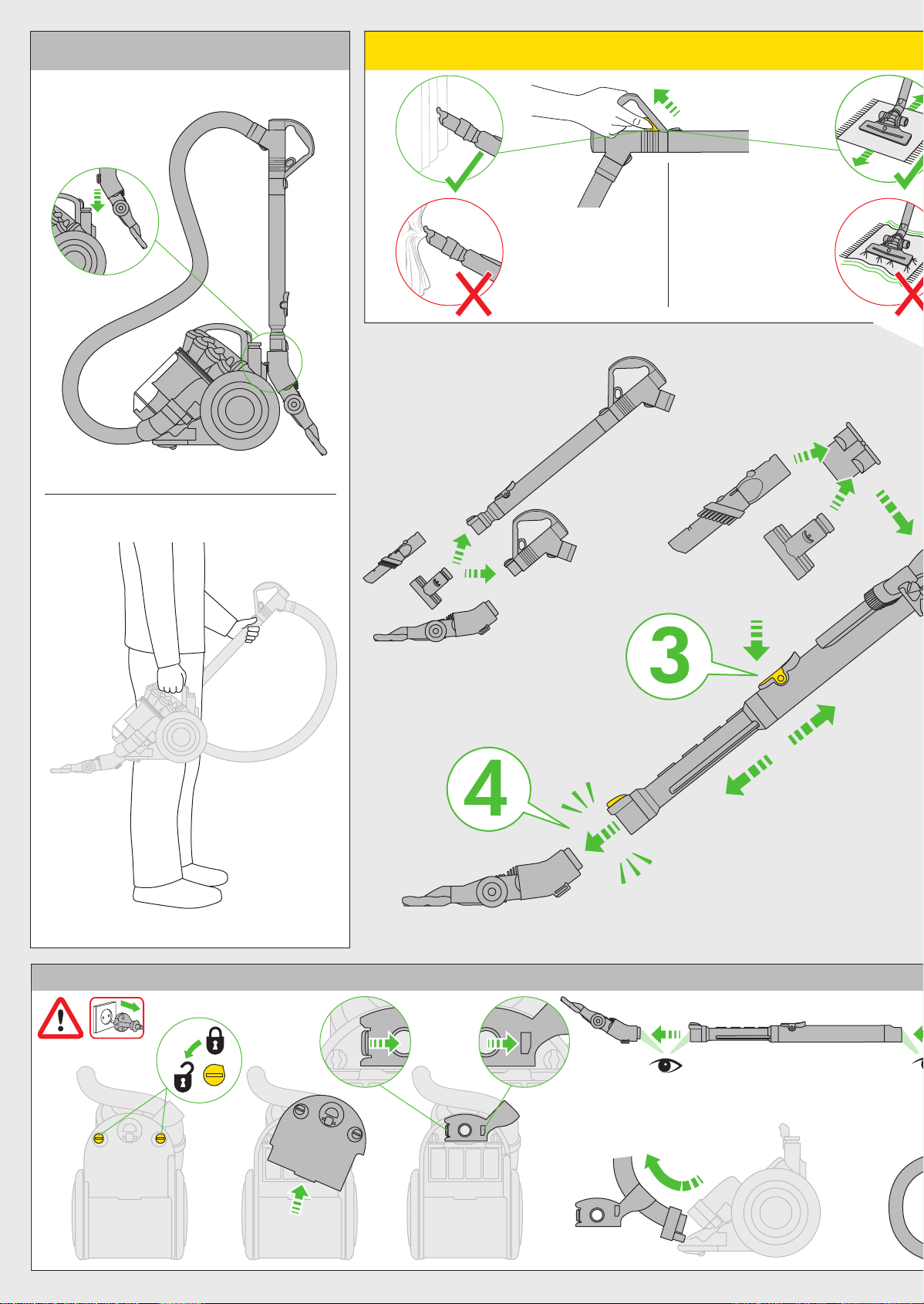 3

4