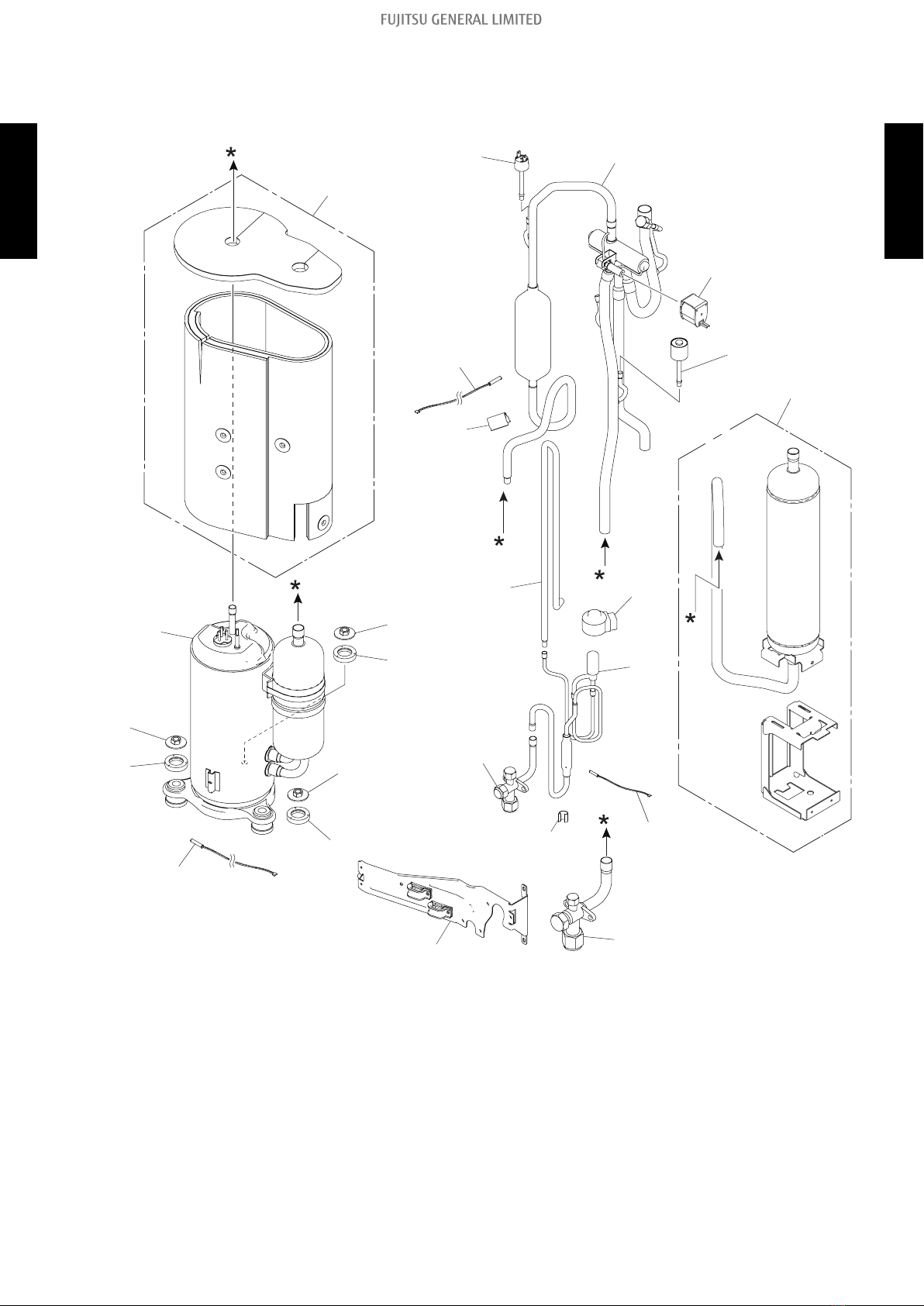 FUJITSU GENERAL LIMITED

*

*

*

*

*

*