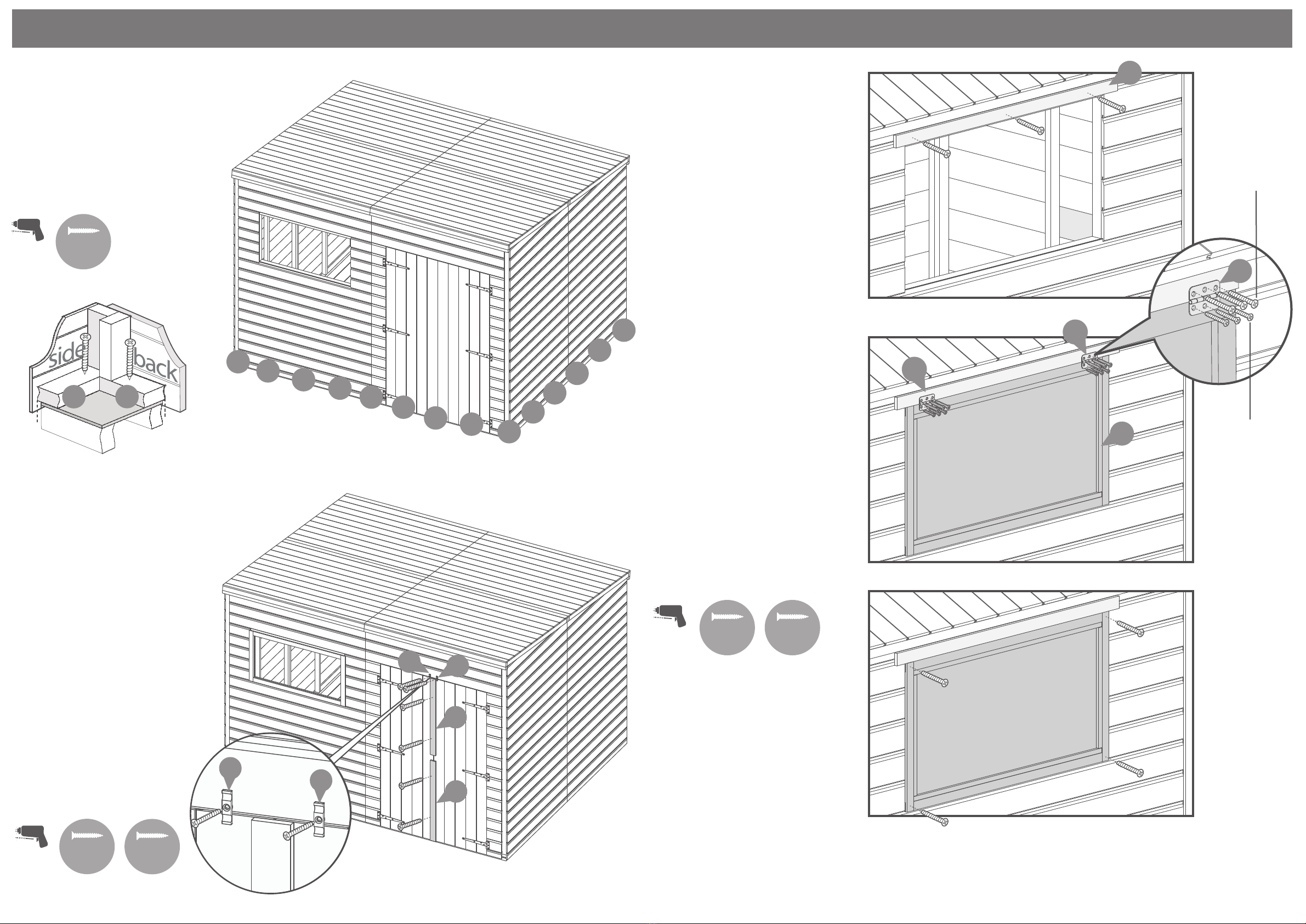 side
back