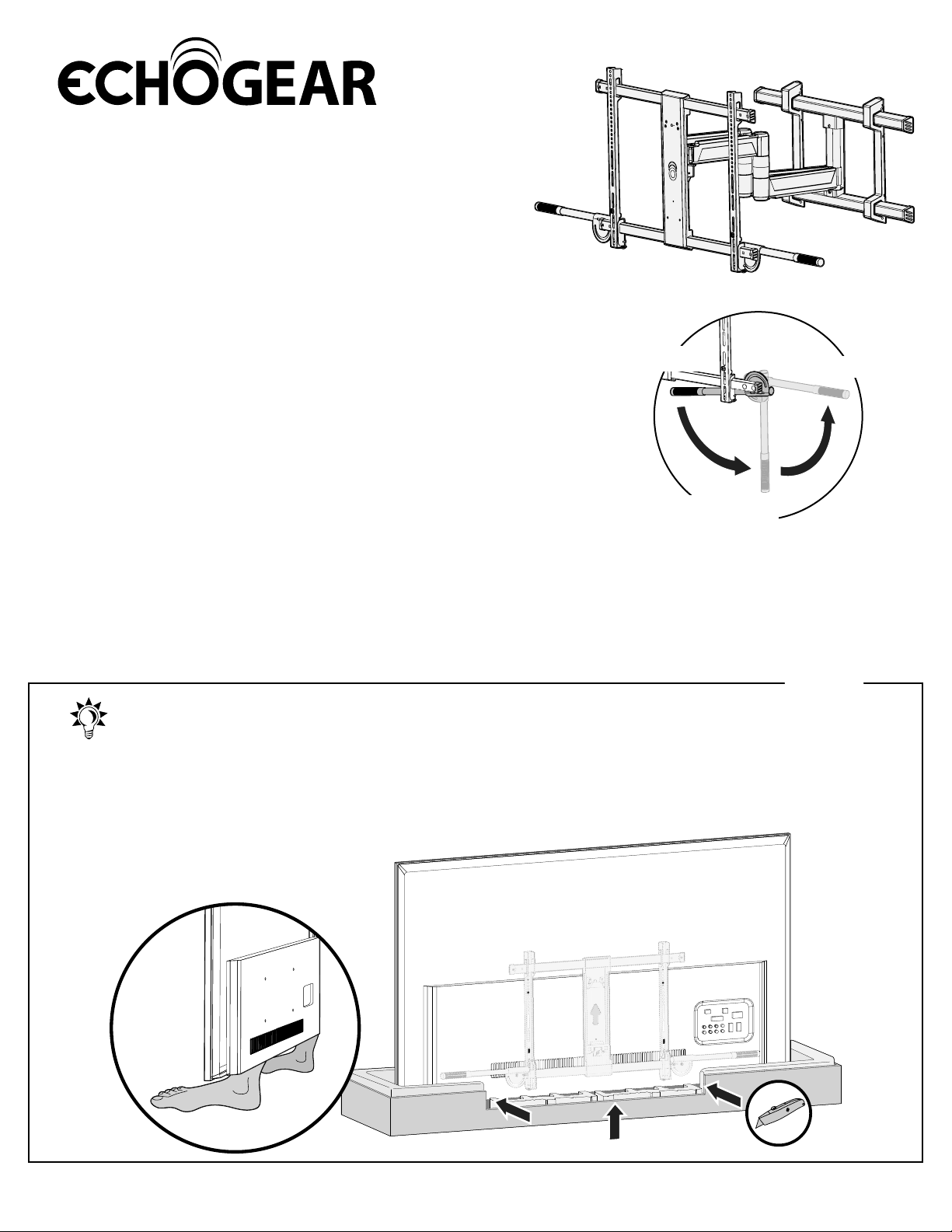 ECHOGEAR