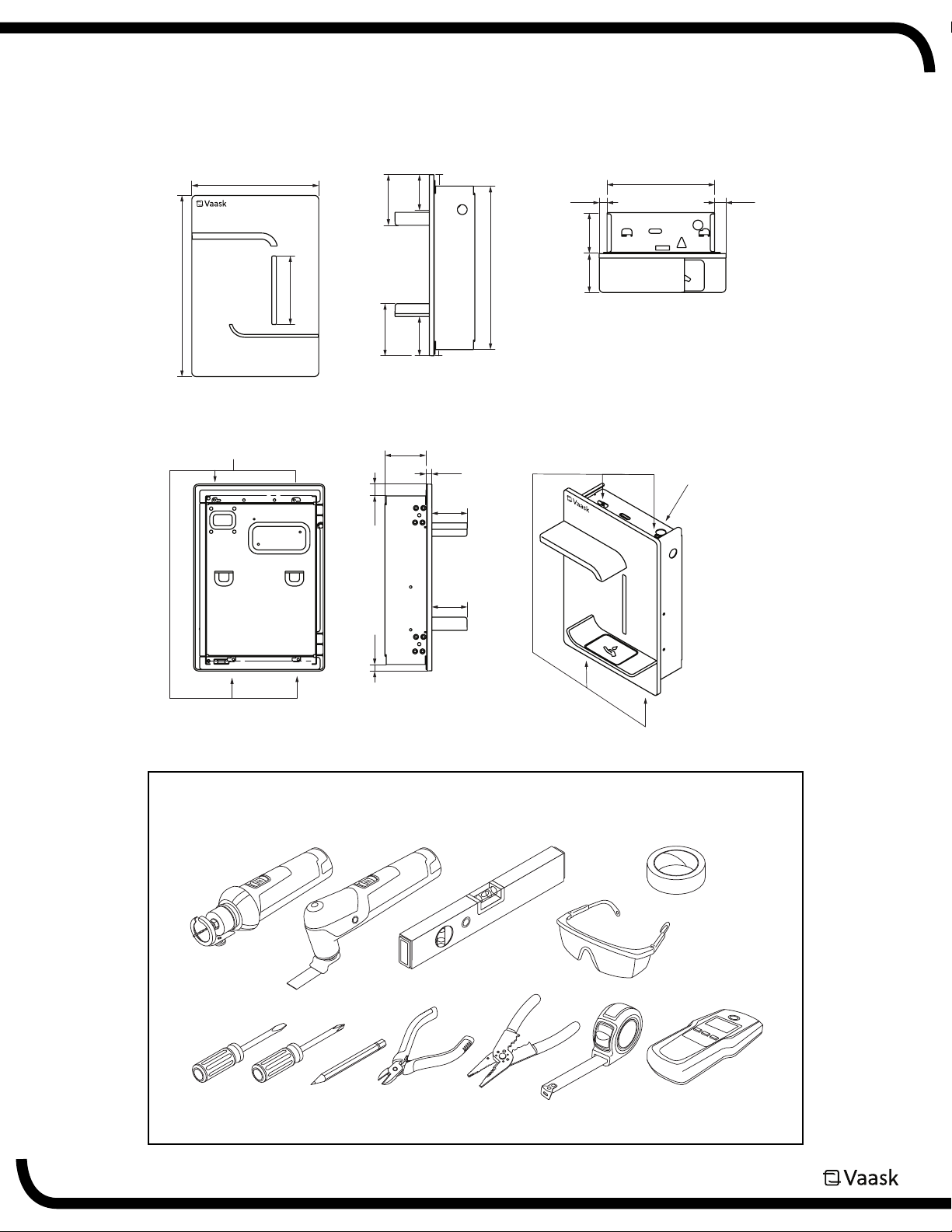 Vaask

Vaask

Vaask