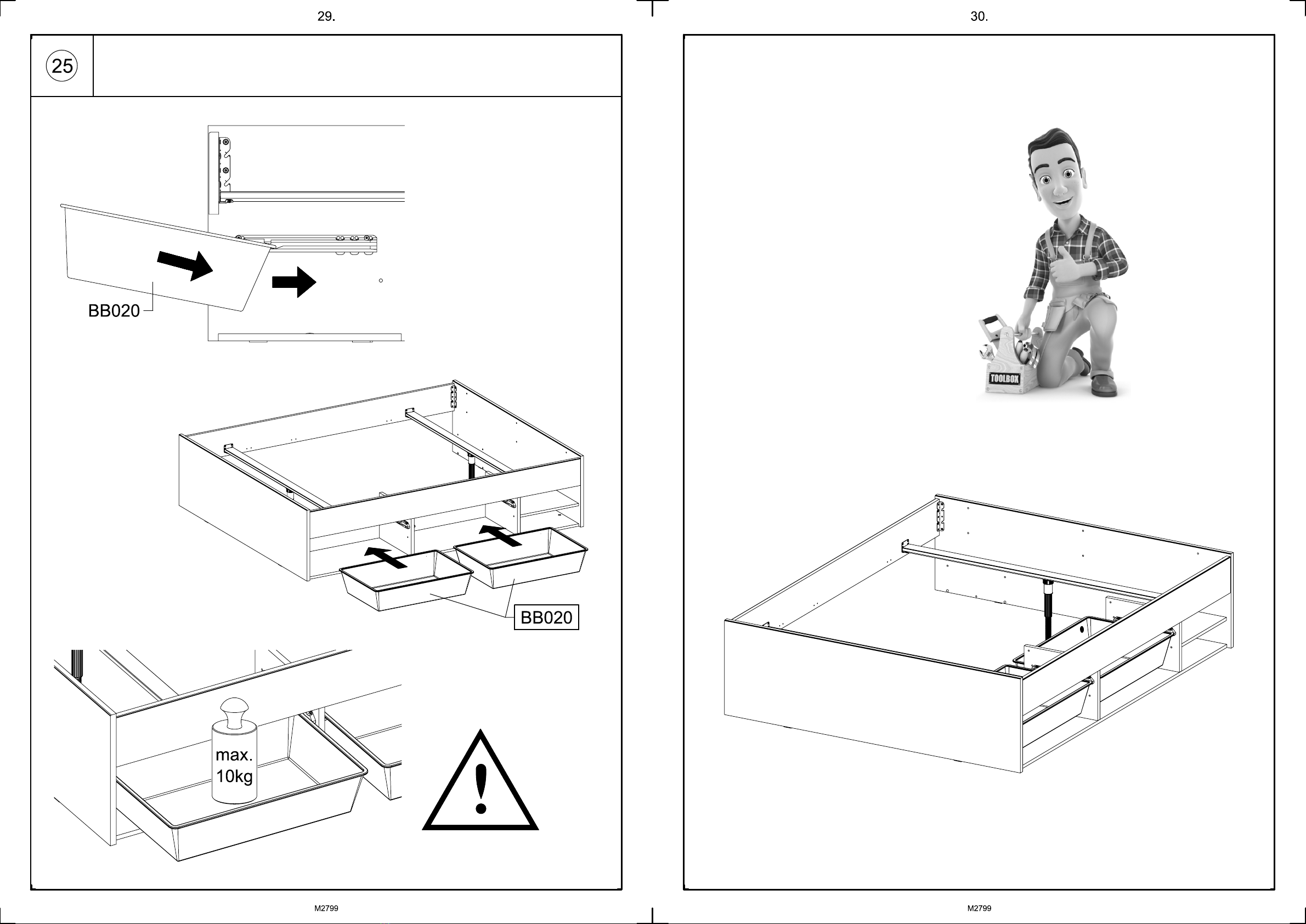 29.

25

BB020

BB020

max.
10kg

M2799

30.

TOOLBOX

M2799