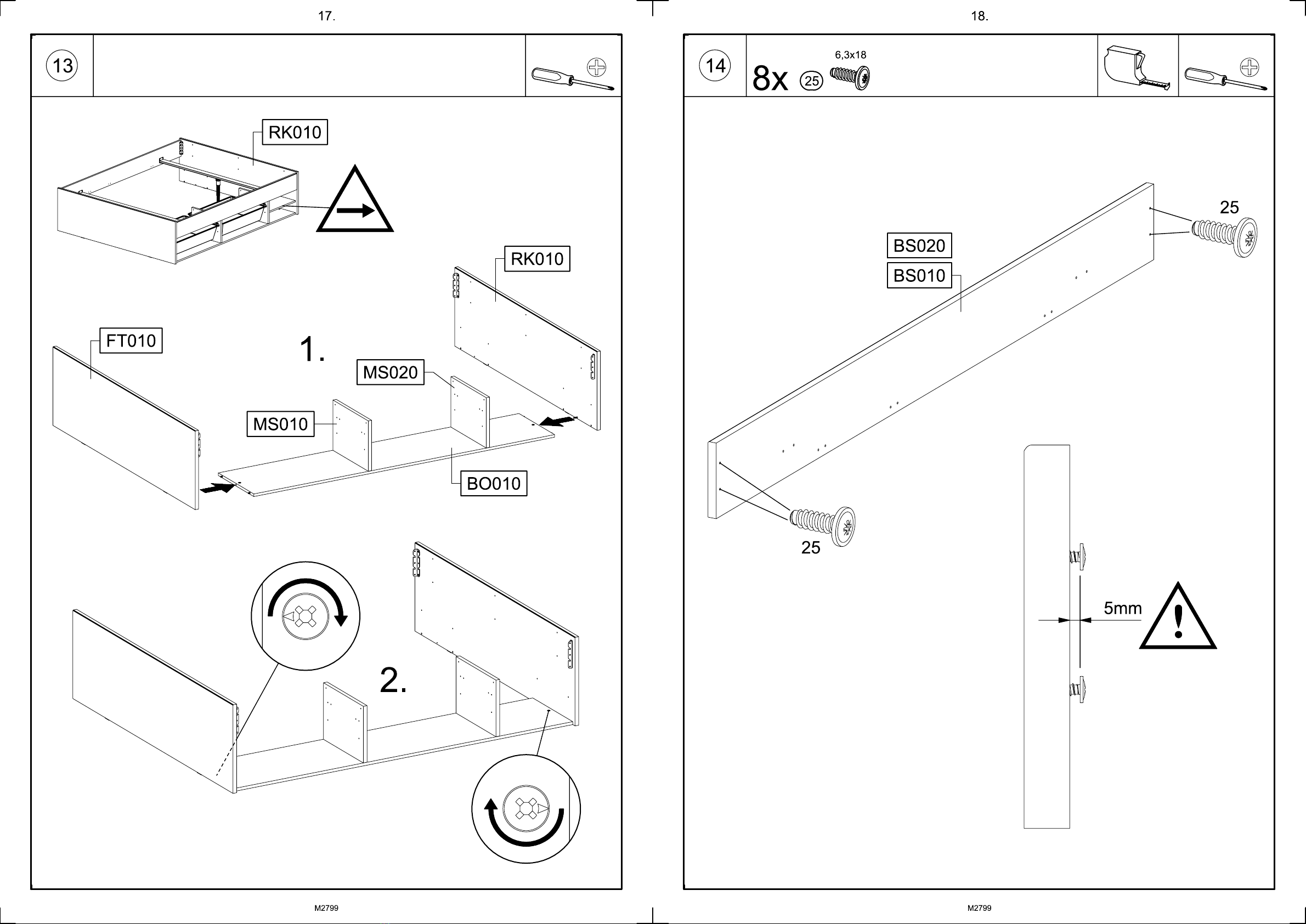 17.

13

RK010

RK010

FT010

1.

MS020

MS010

BO010

2.

M2799

18.

14

8x 25 6,3x18

25

BS020

BS010

25

5mm

M2799