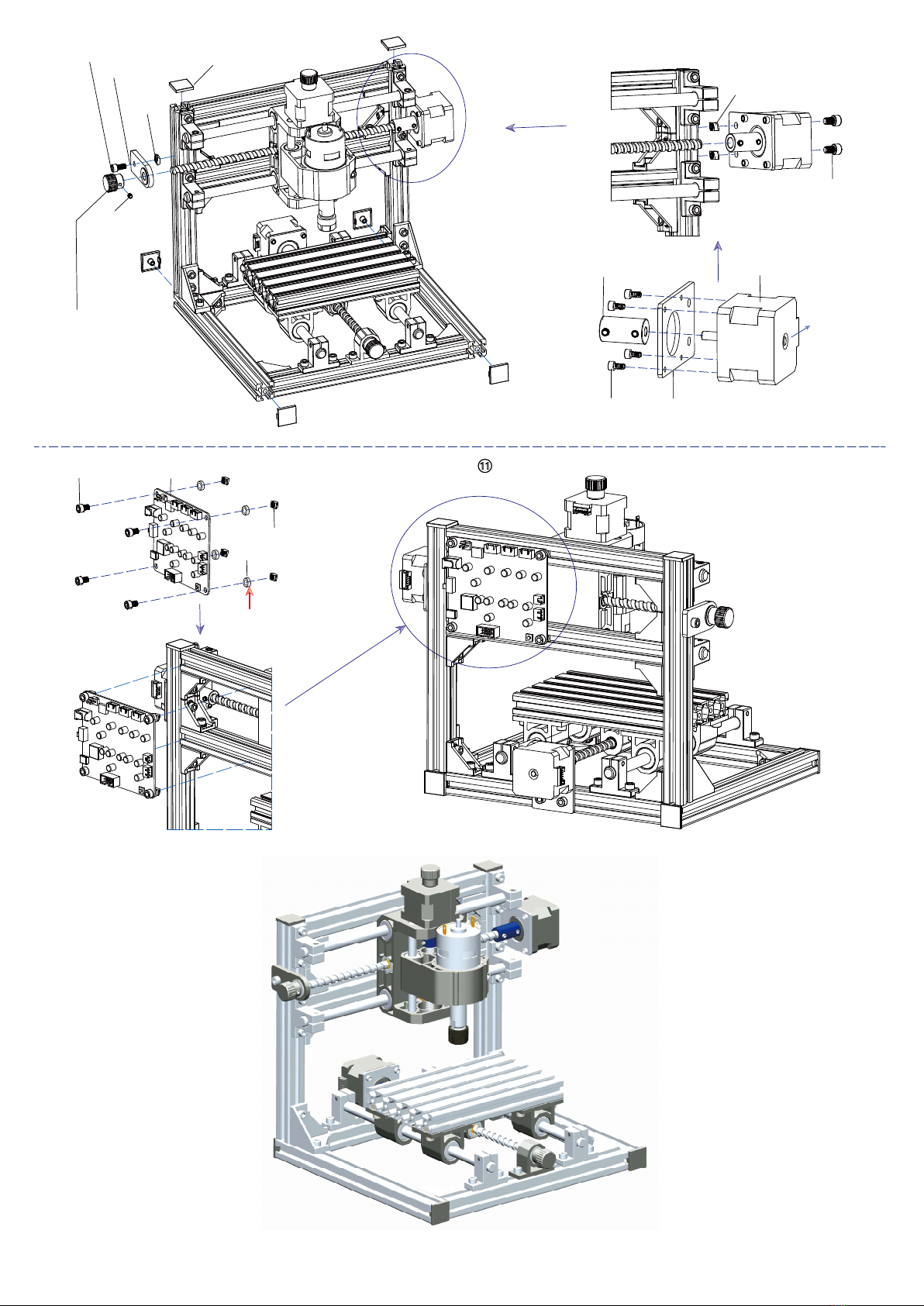 ⑪