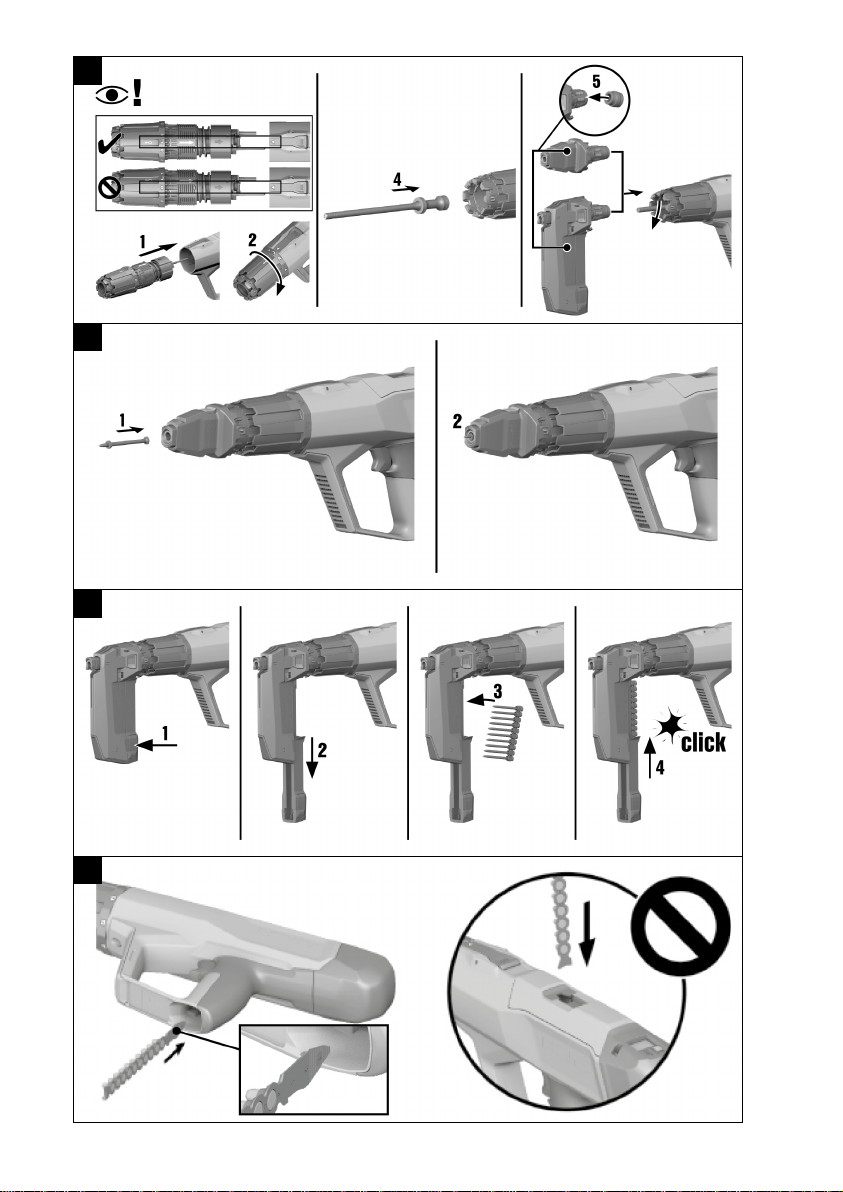 1
2
4
5
1
2
1
2
3
4
click