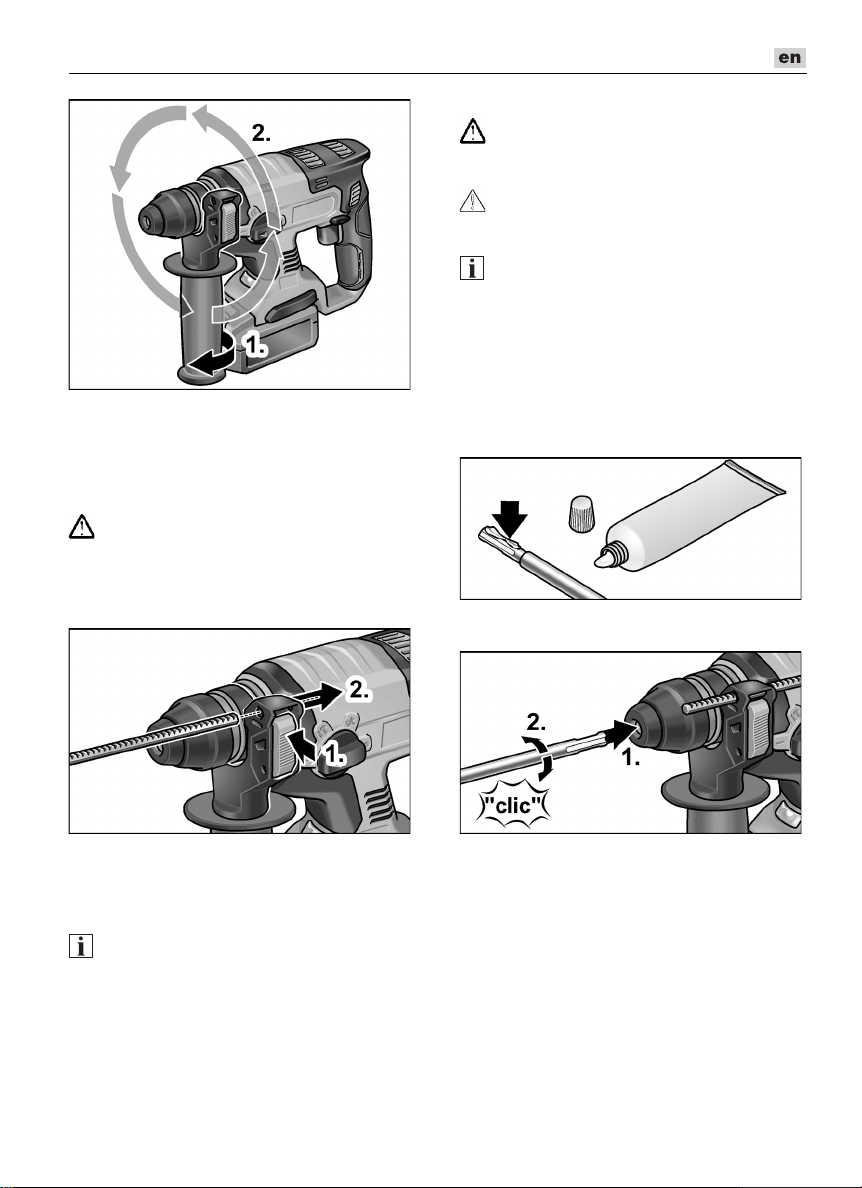 en

2.

1.

2.

1.

2.

1.

"clic"