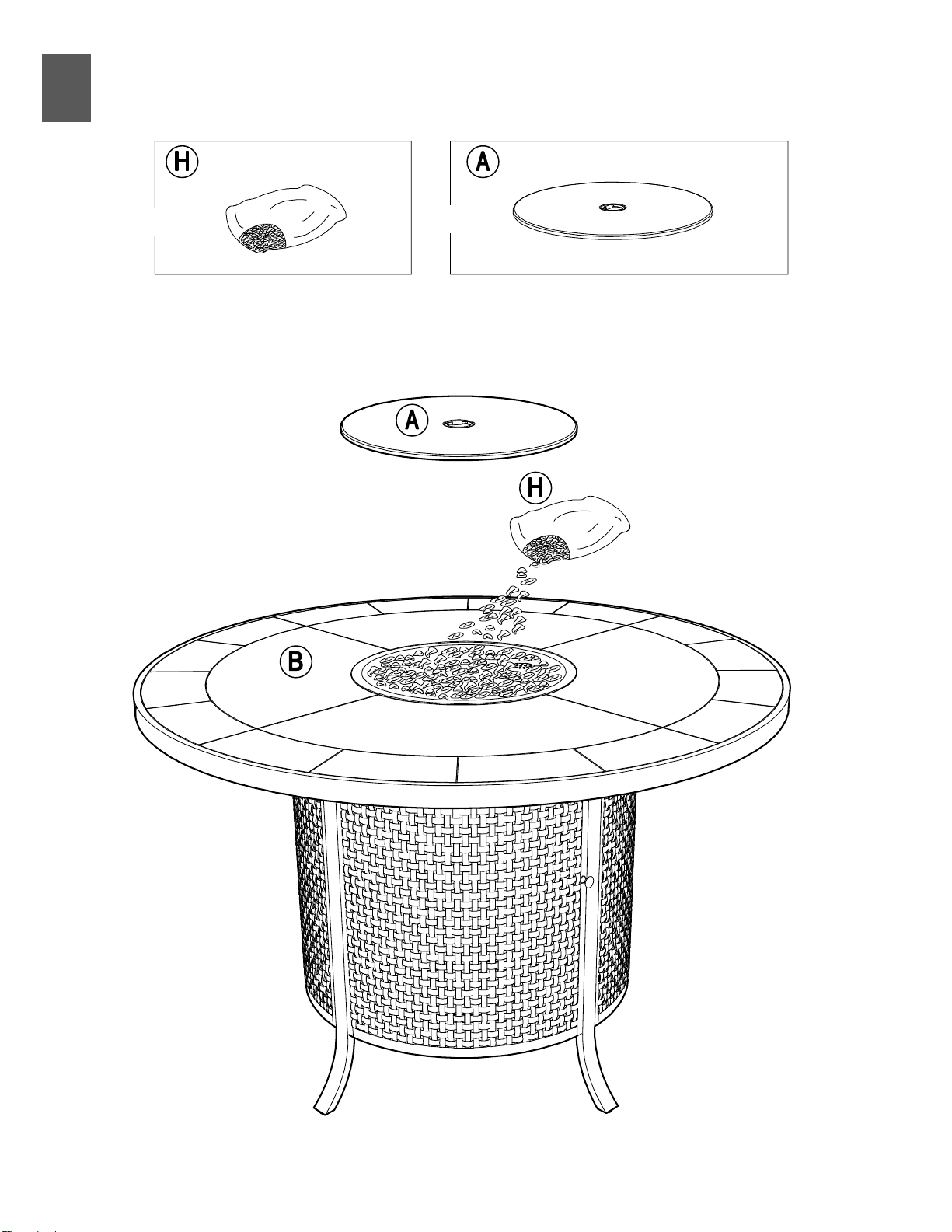 H

A

A

H

B