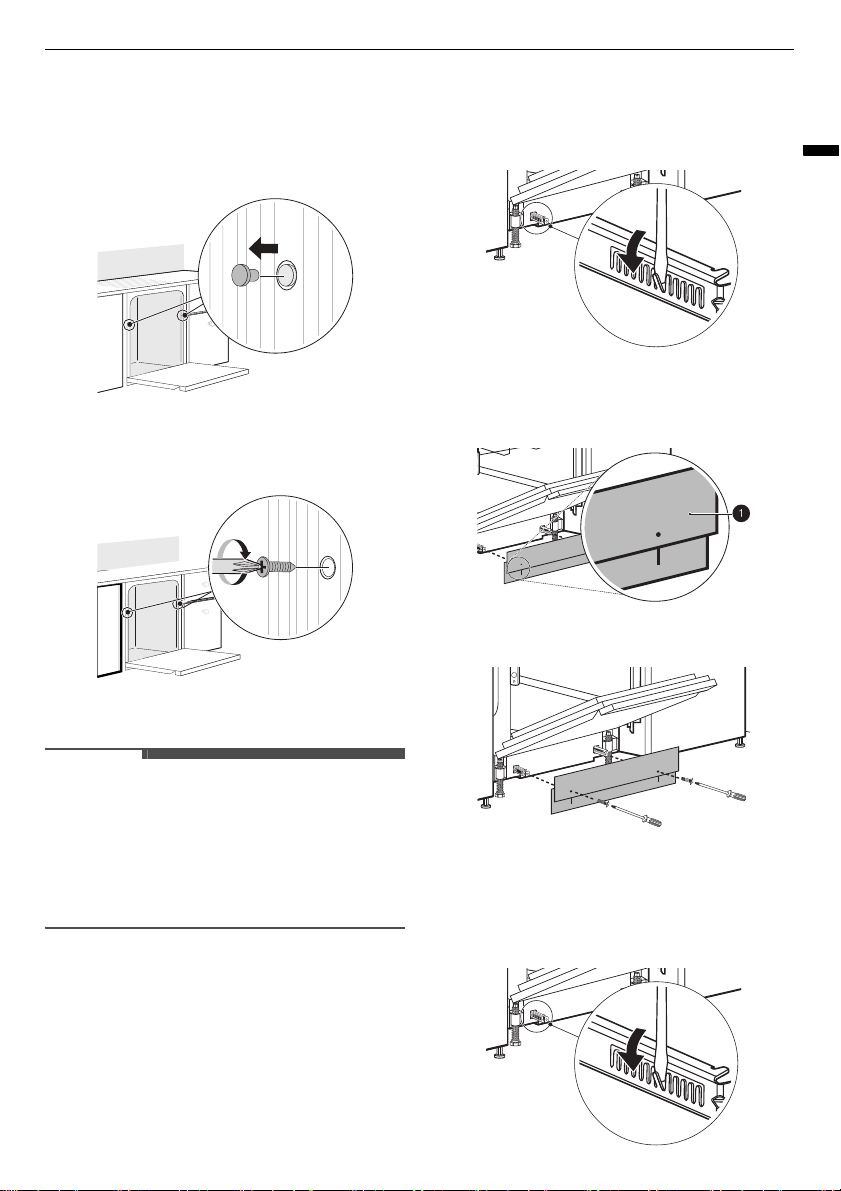 1