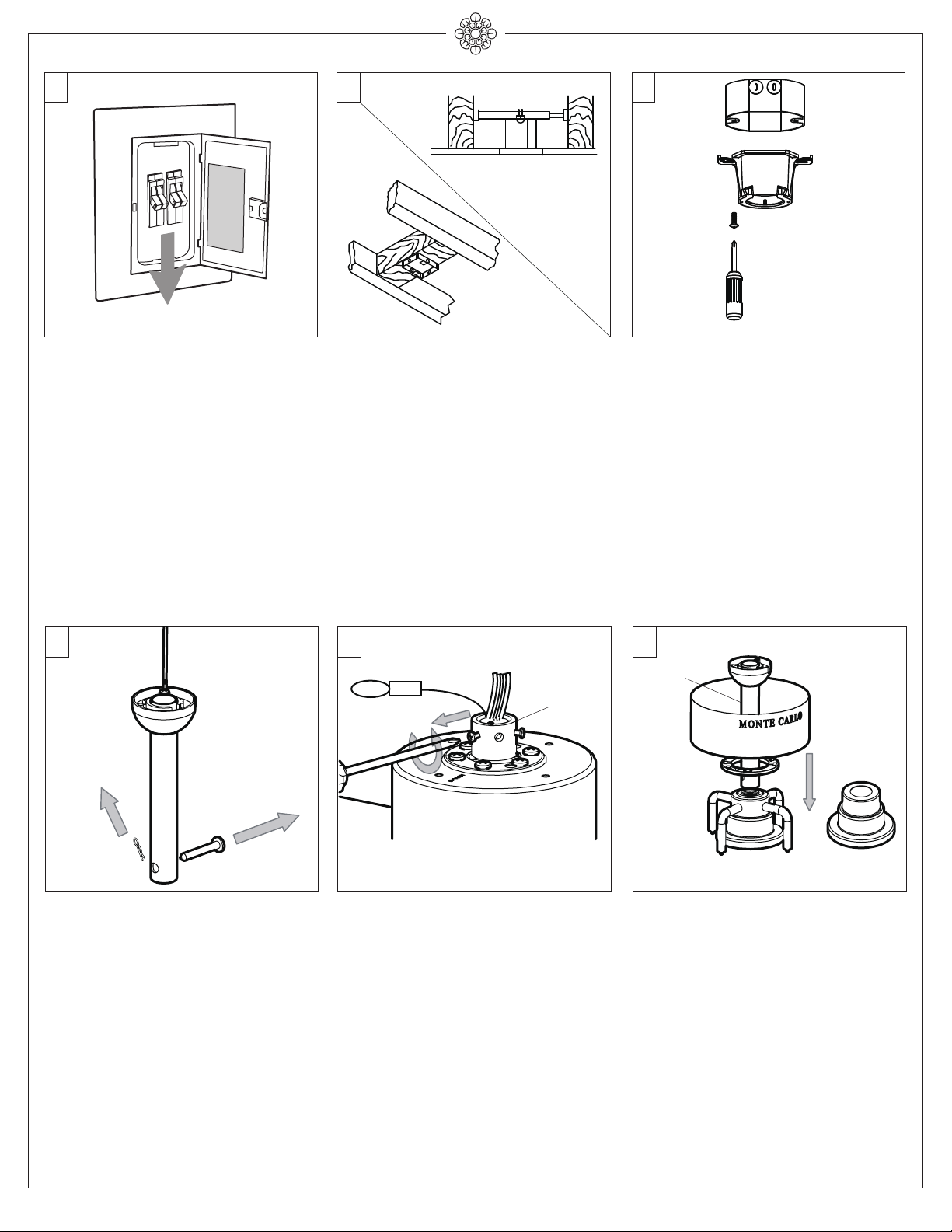 MONTE CARLO