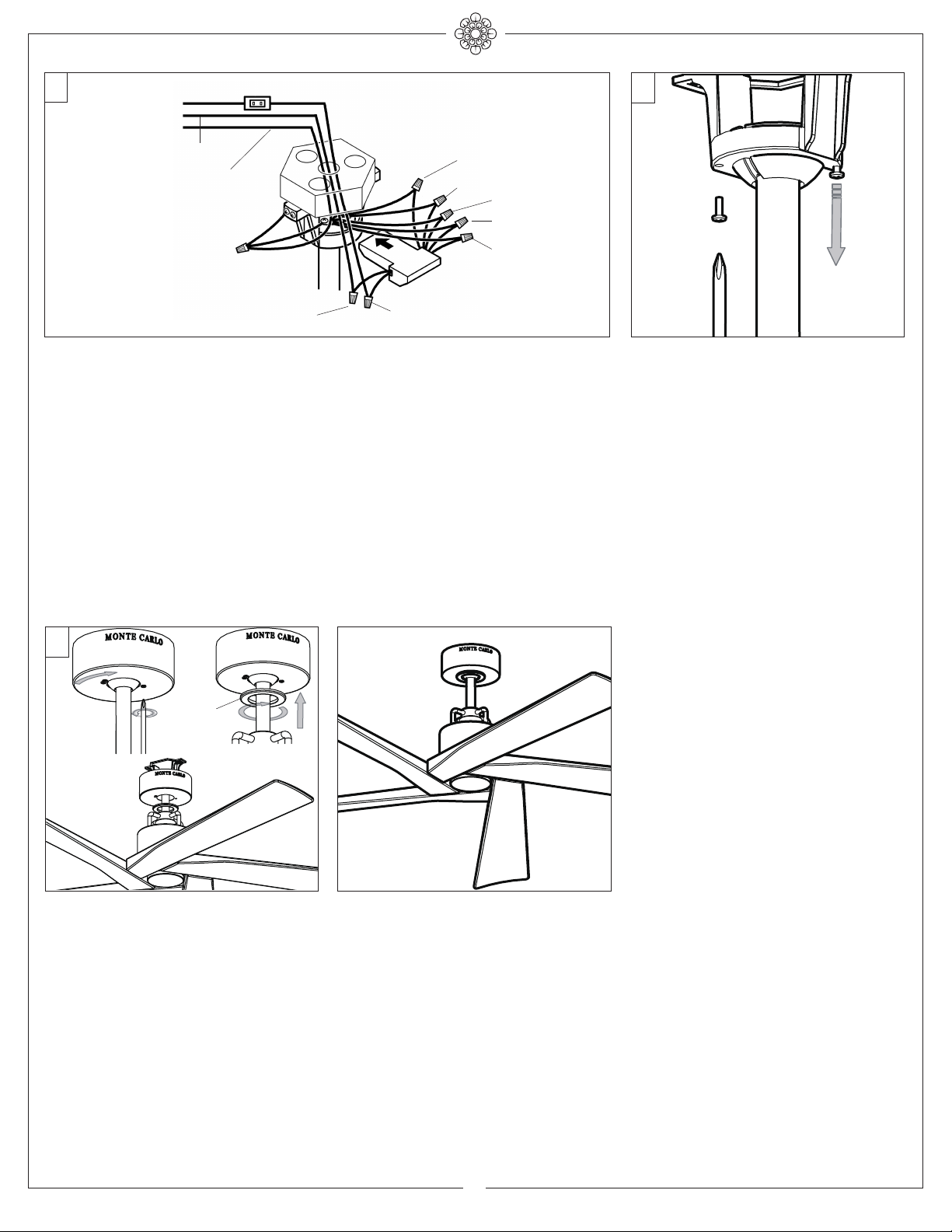 MONTE CARLO

MONTE CARLO

MONTE CARLO

MONTE CARLO