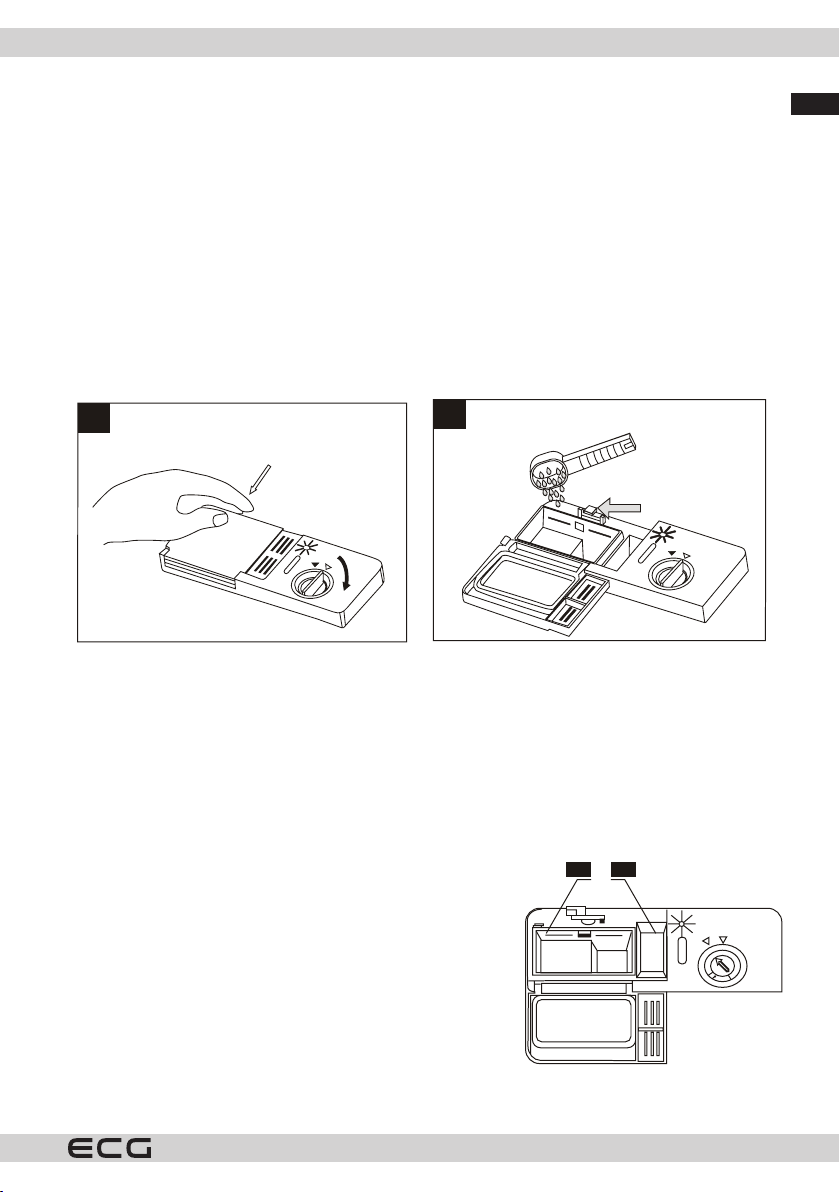 ECG