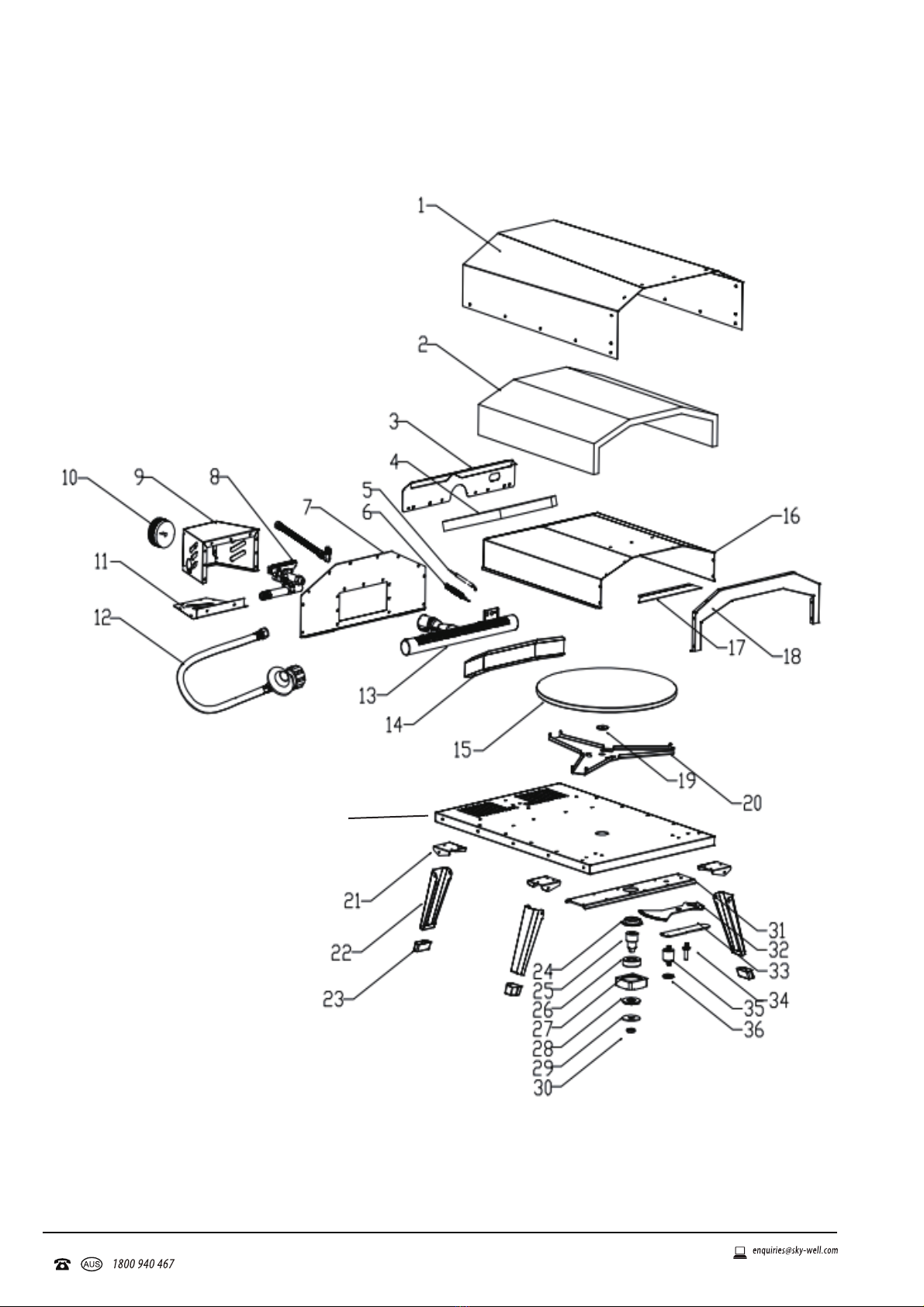 1
2
3
4
5
6
7
8
9
10
11
12
13
14
15
16
17
18
19
20
21
22
23
24
25
26
27
28
29
30
31
32
33
34
35
36

AUS 1800 940 467

enquiries@sky-well.com