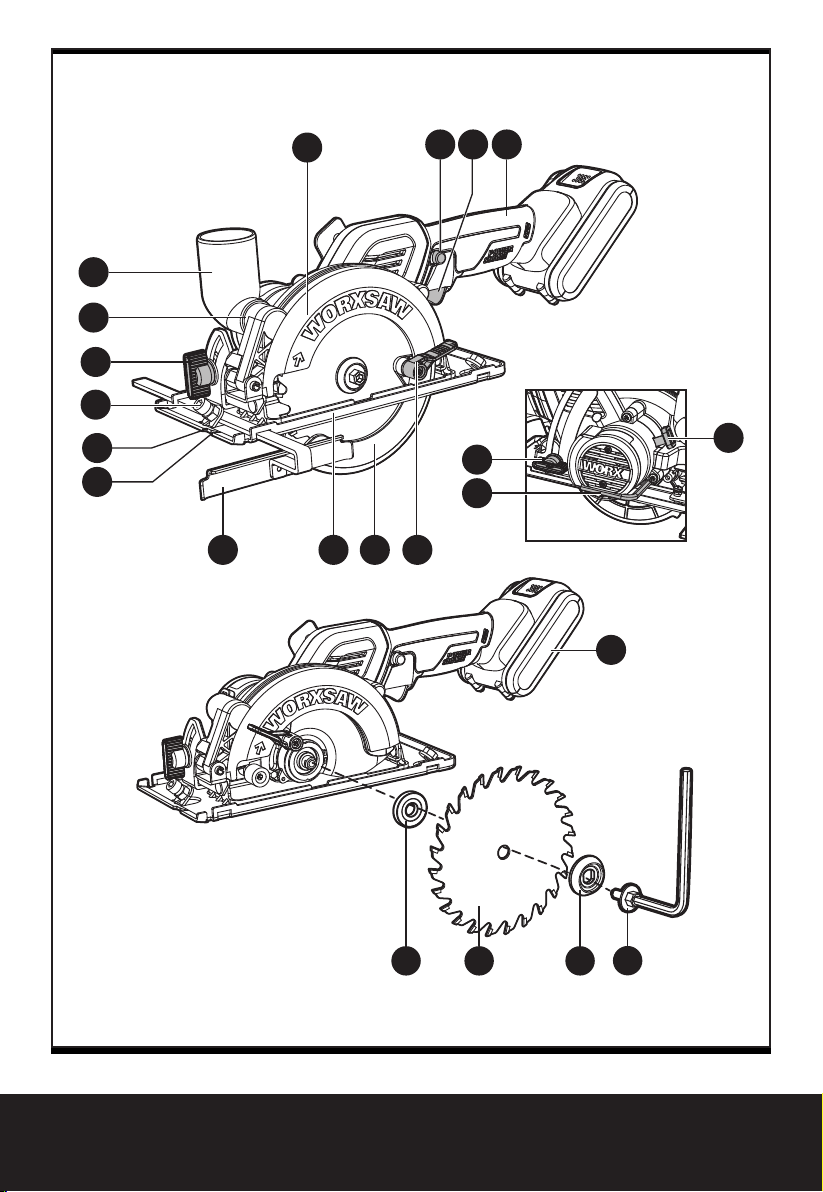 WORXSAW

WORX

WORXSAW