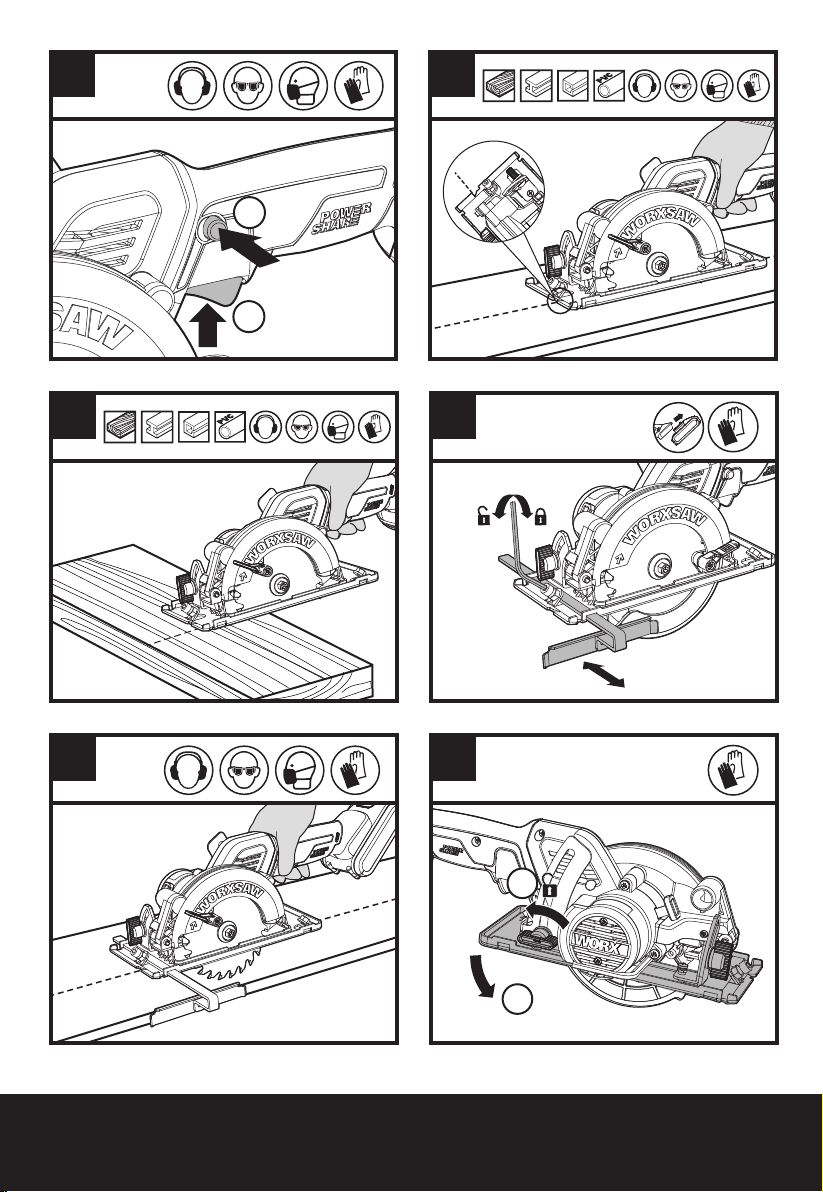 POWER SHARE

SAW

PVC

WORXSAW

PVC

WORXSAW

WORXSAW

WORXSAW

WORX