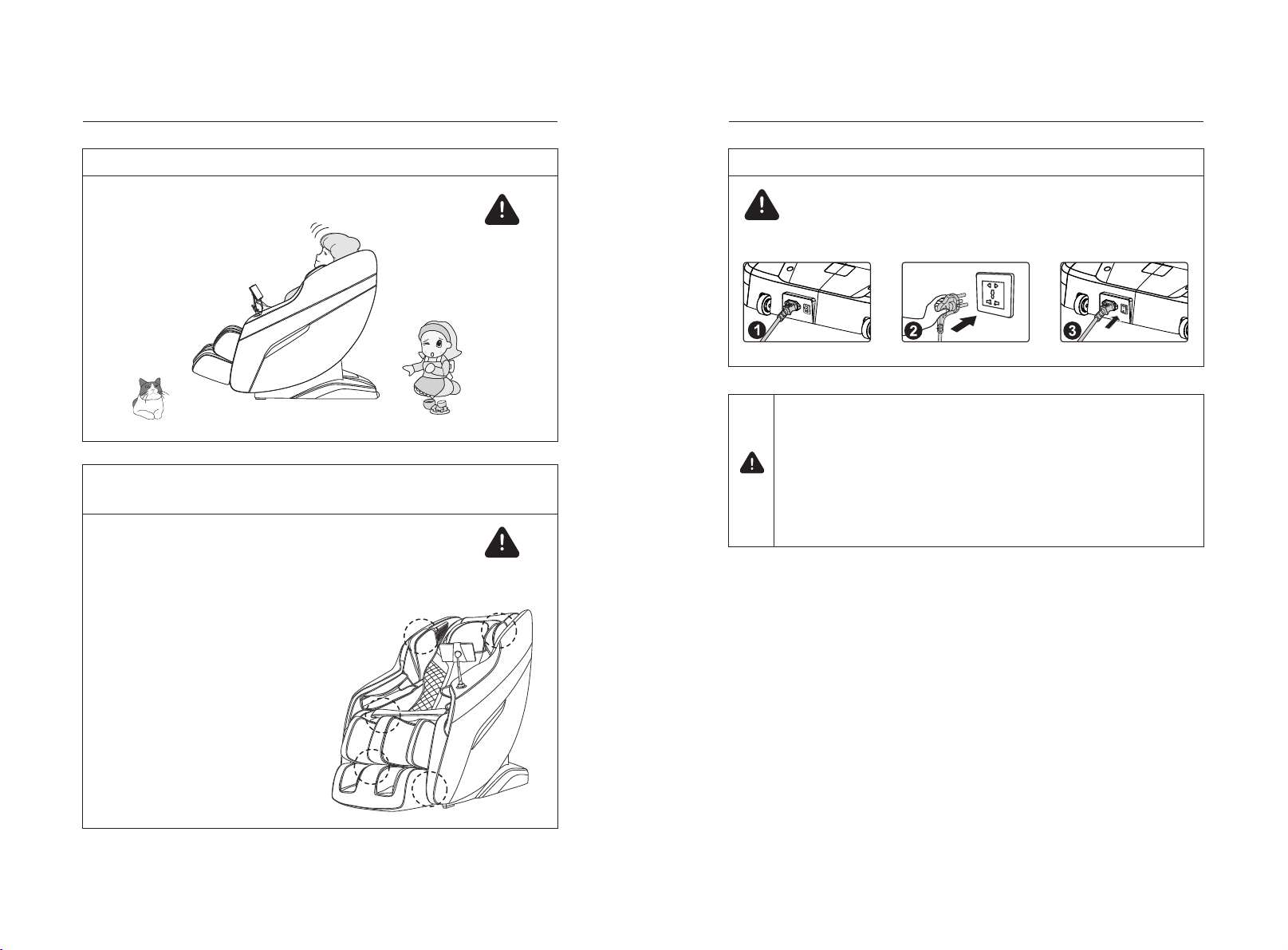 1

2

3