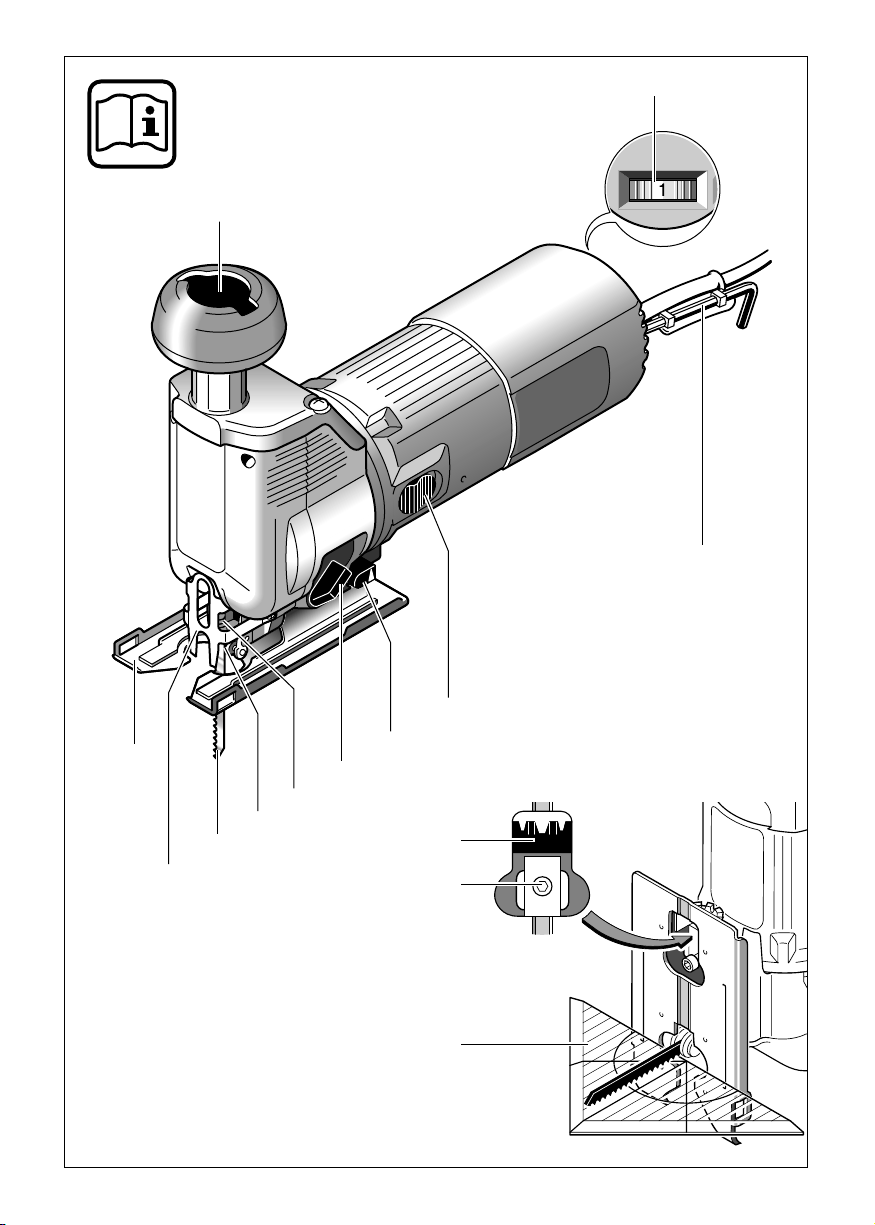 1