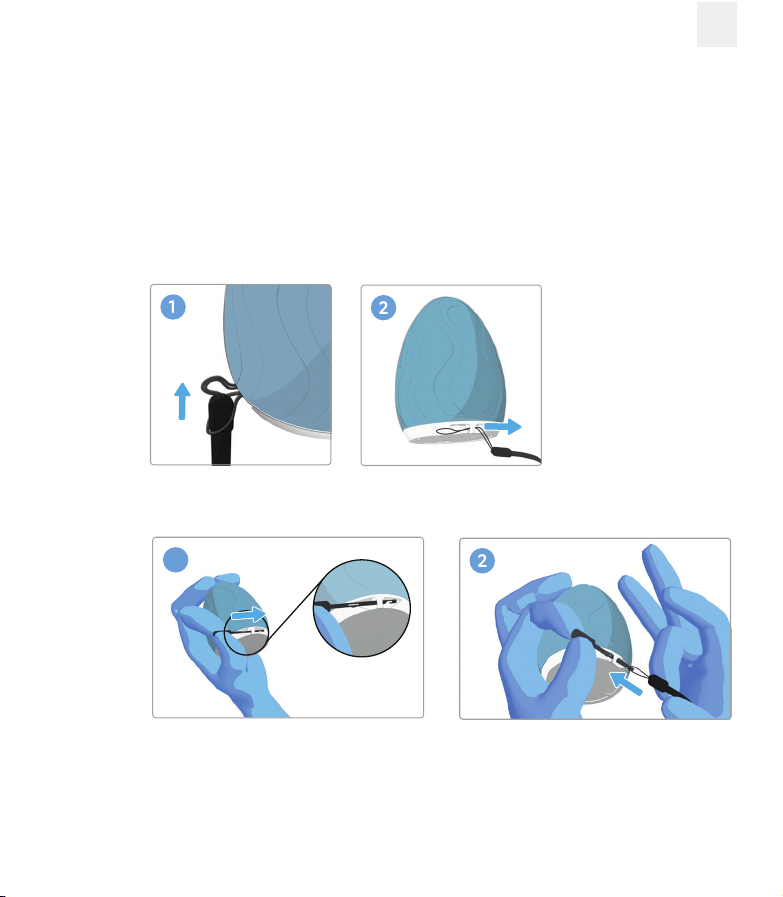 1

2

2