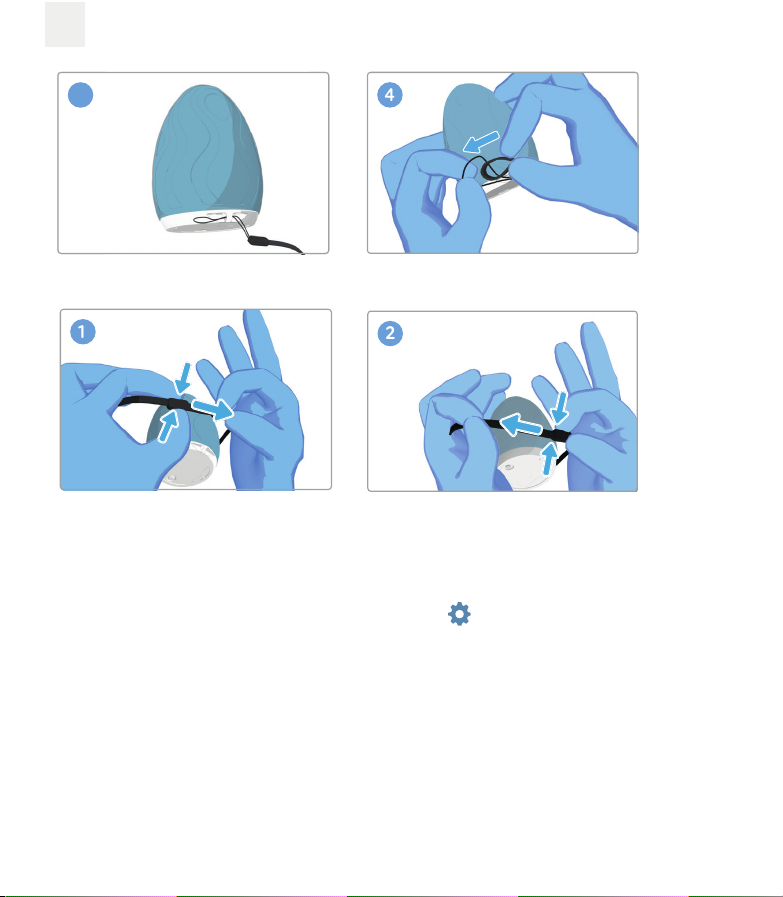 4

1

2