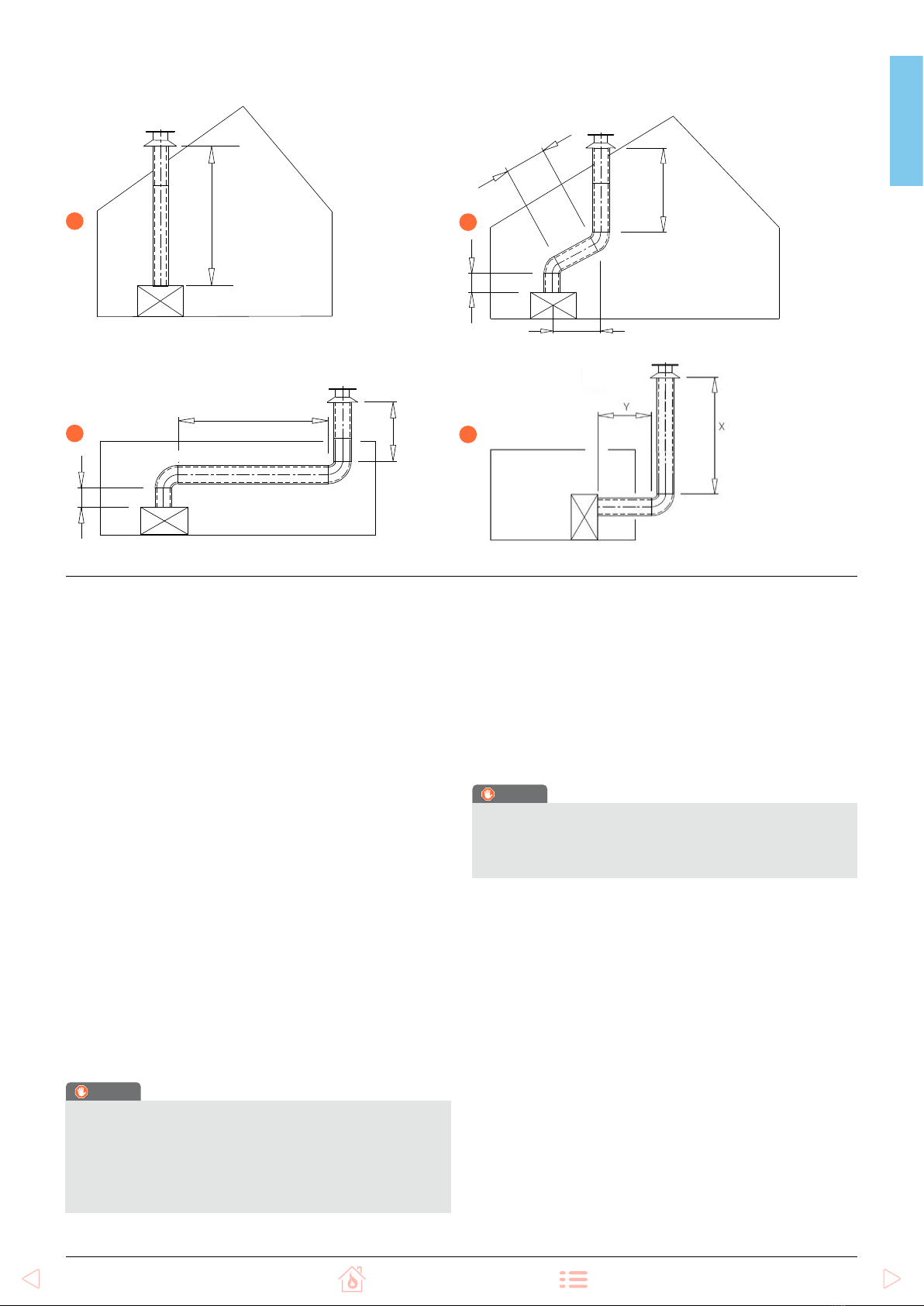 Y

X