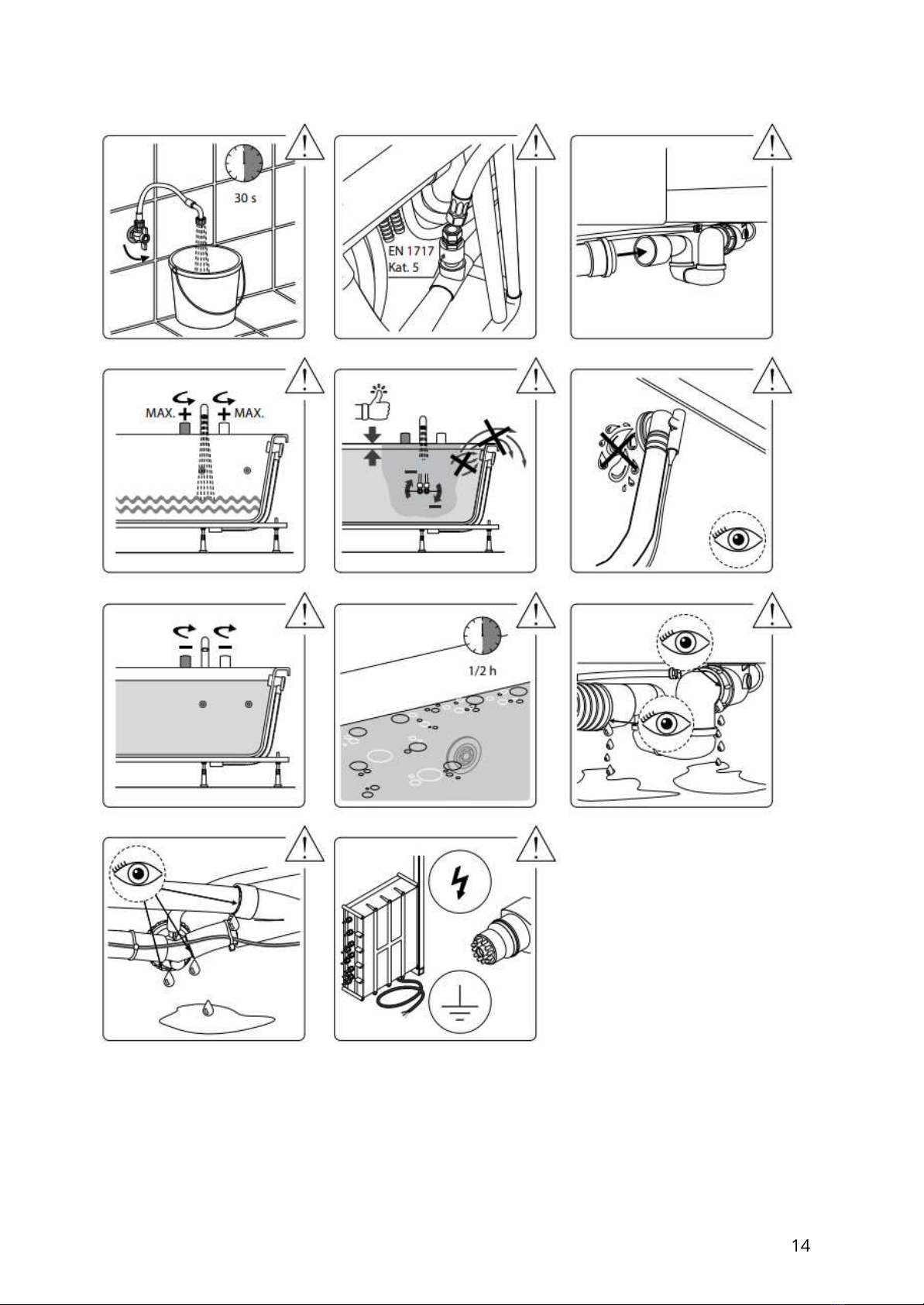 30 s

EN 1717
Kat. 5

MAX. + + MAX.

1/2 h

14