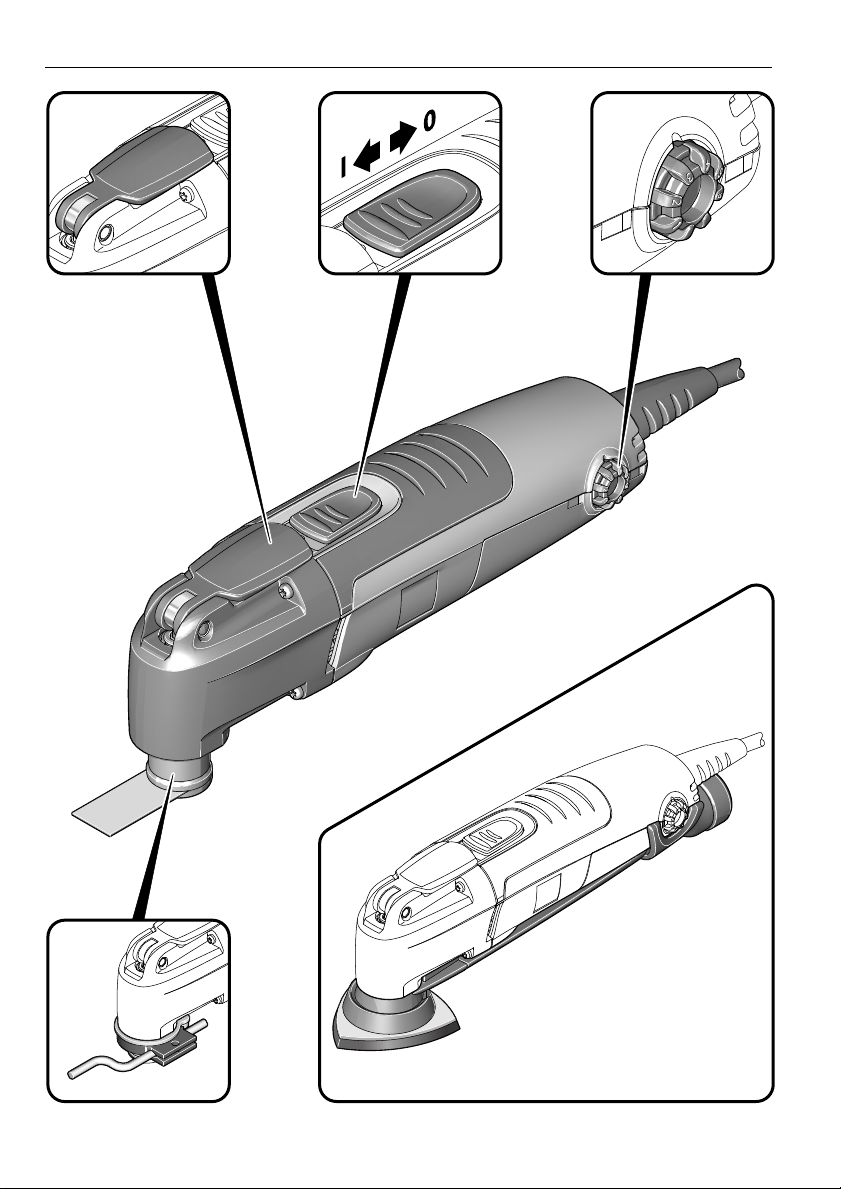 I 0