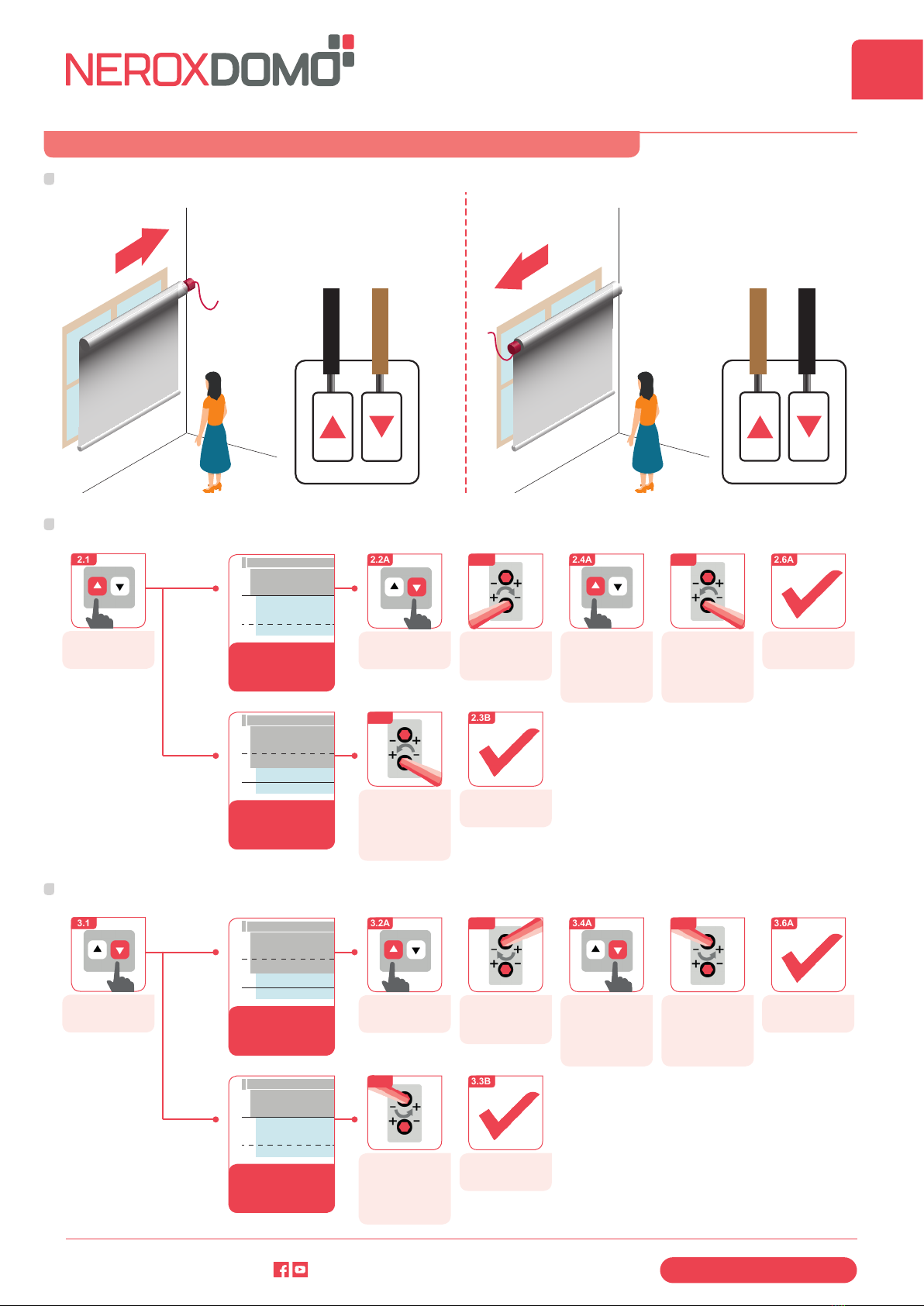 NEROXDOMO

2.1

2.2A

2.4A

2.6A

2.3B

3.1

3.2A

3.4A

3.6A

3.3B