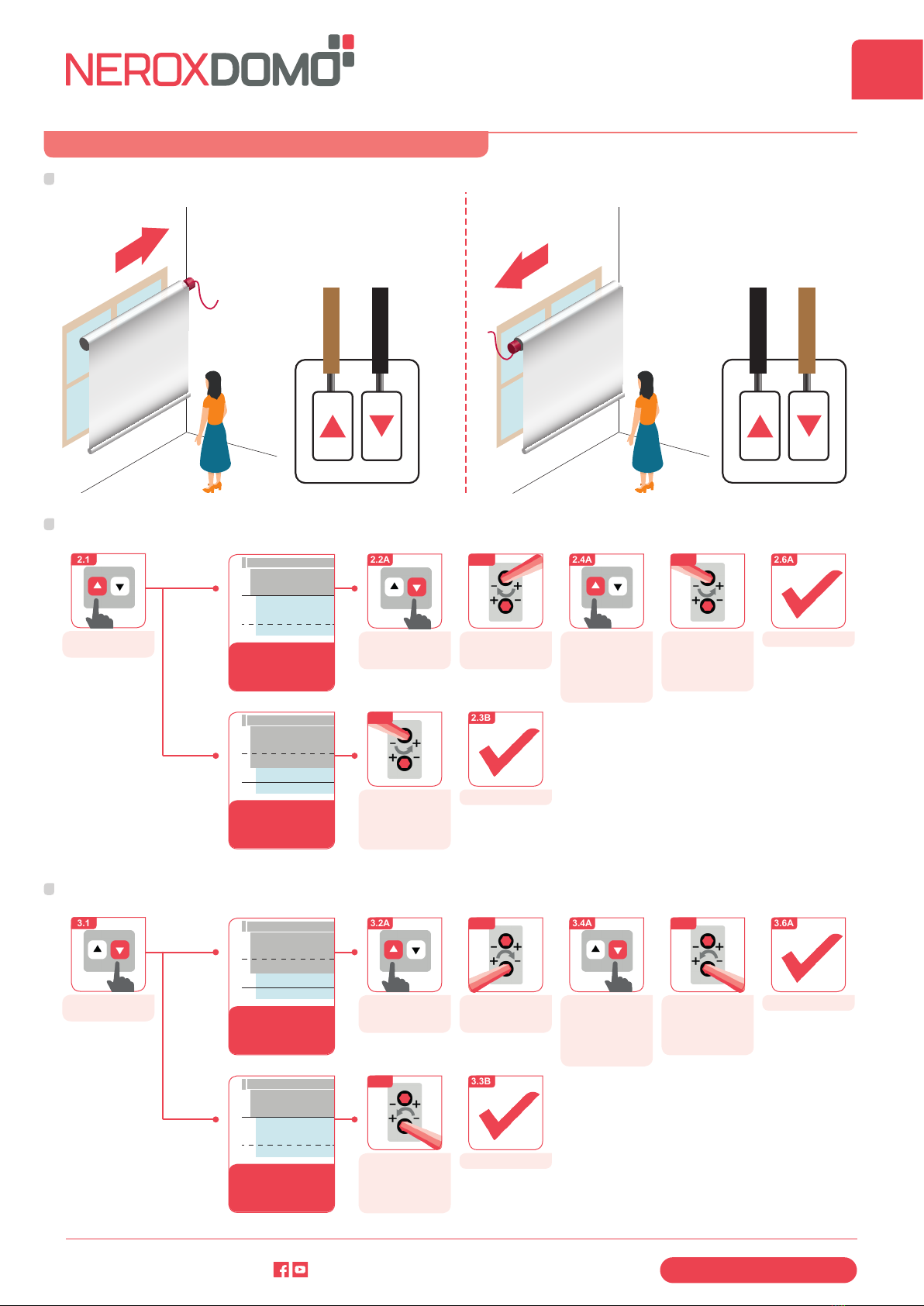 NEROXDOMO

2.1

2.2A

2.4A

2.6A

2.3B

3.1

3.2A

3.4A

3.6A

3.3B