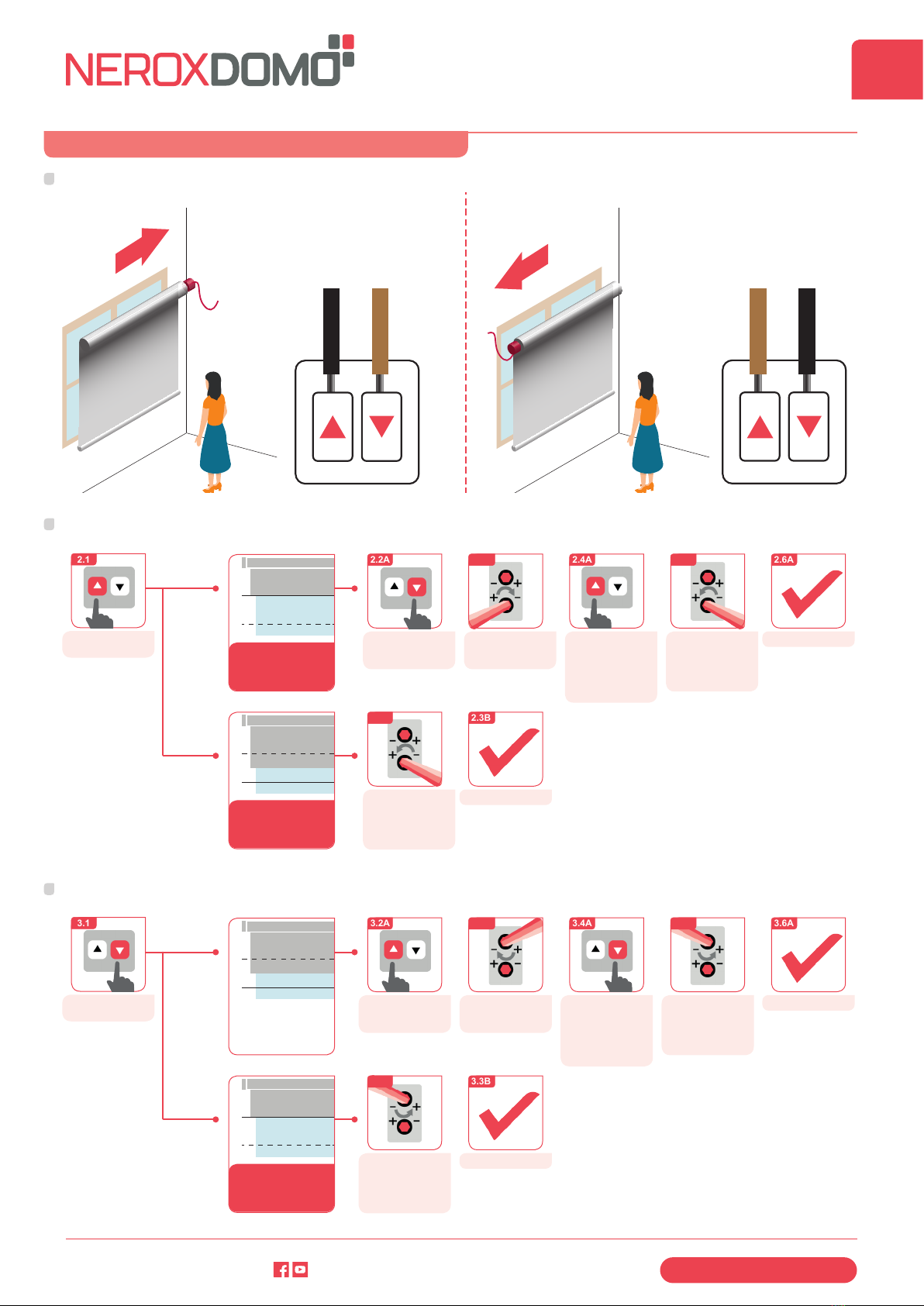 NEROXDOMO

2.1

2.2A

2.4A

2.6A

2.3B

3.1

3.2A

3.4A

3.6A

3.3B