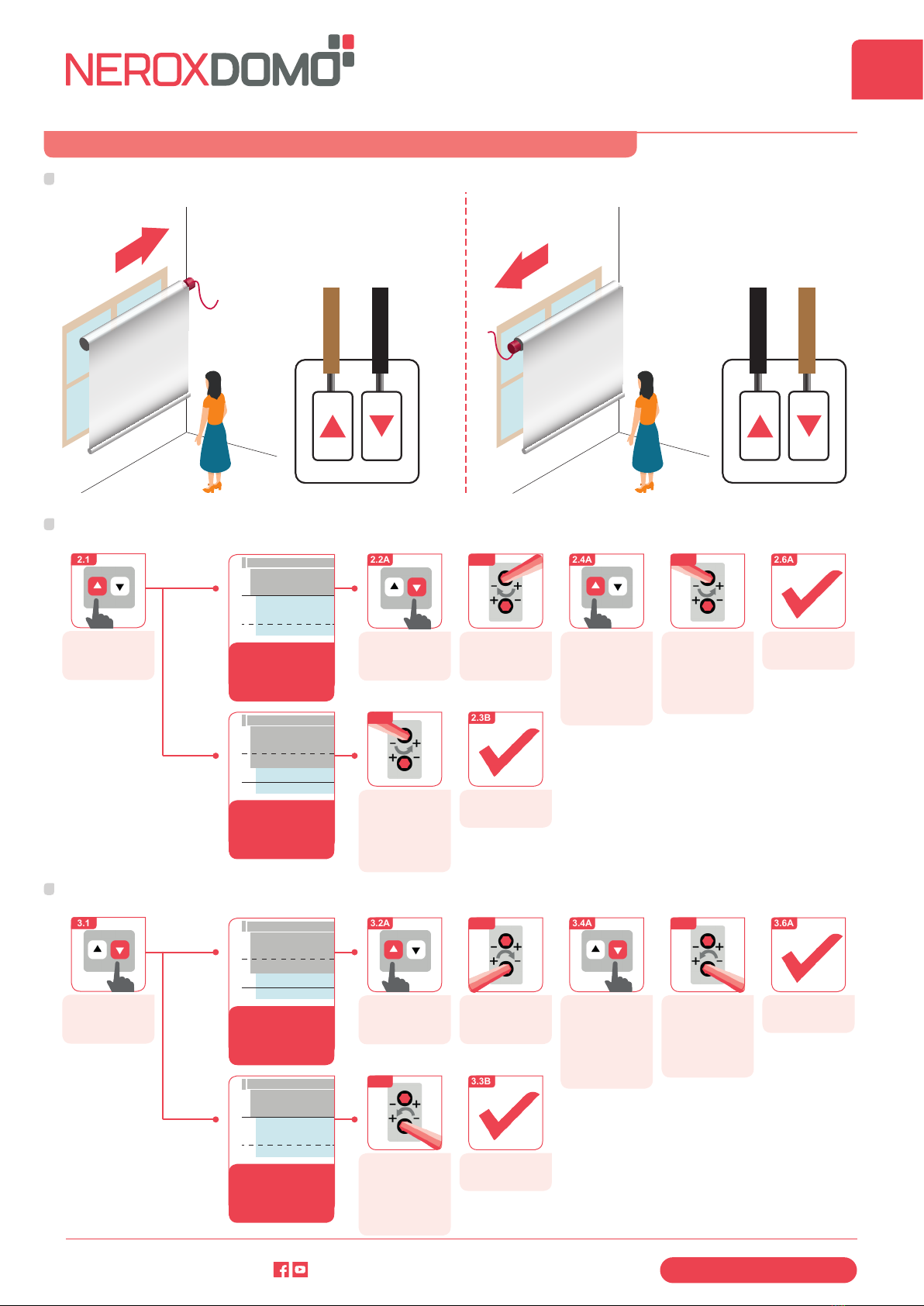 NEROXDOMO

2.1

2.2A

2.4A

2.6A

2.3B

3.1

3.2A

3.4A

3.6A

3.3B