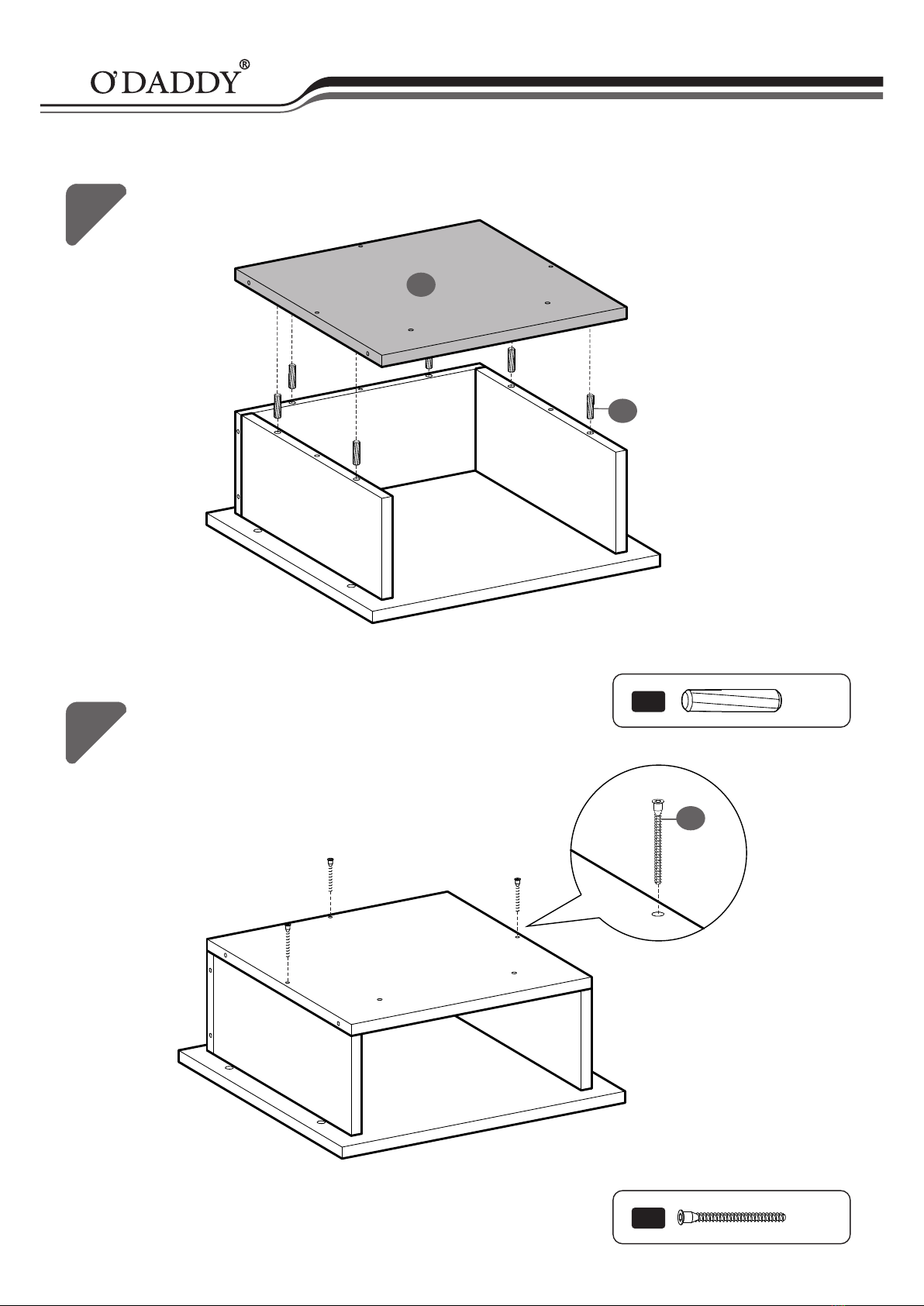 O'DADDY®