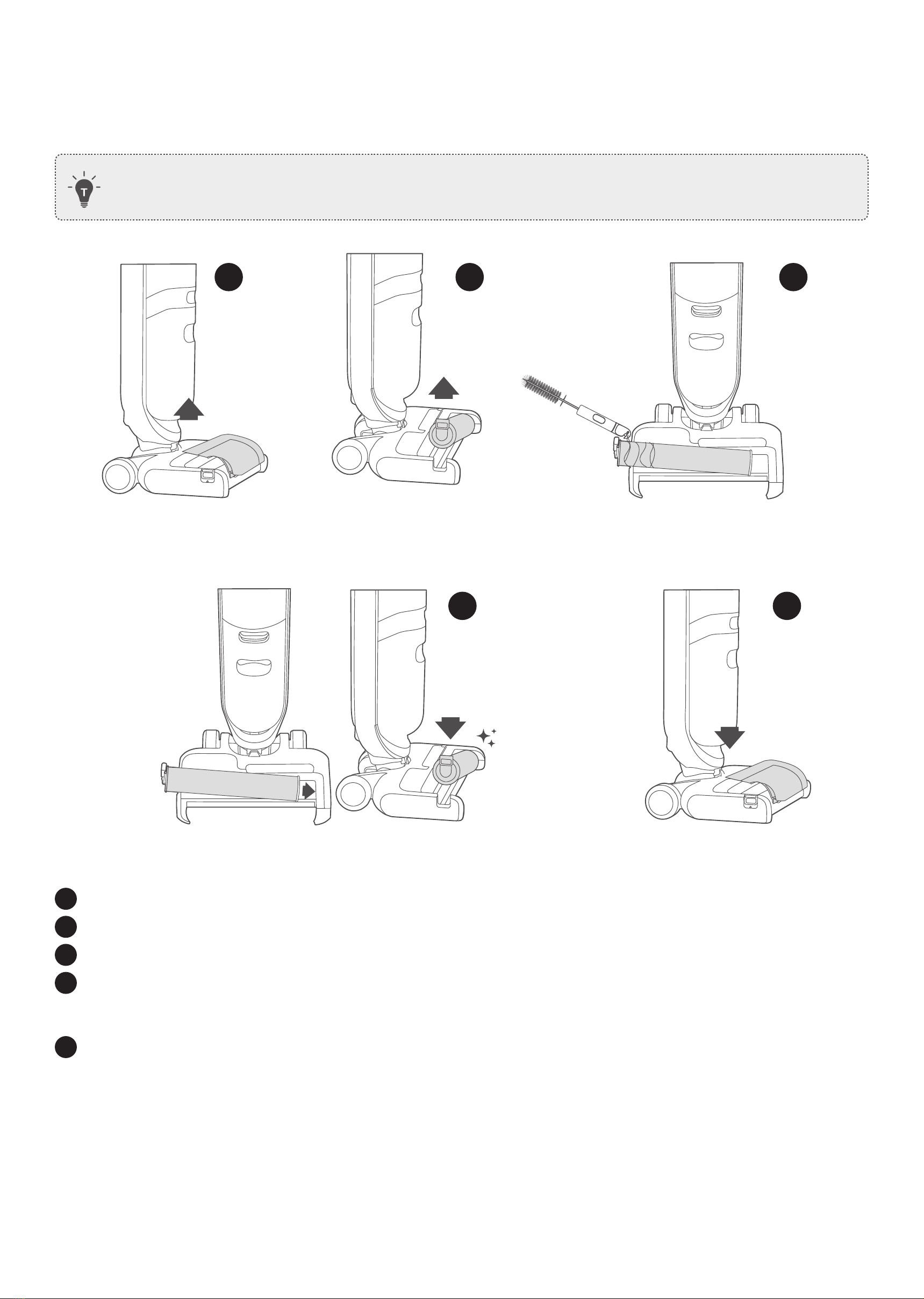 T