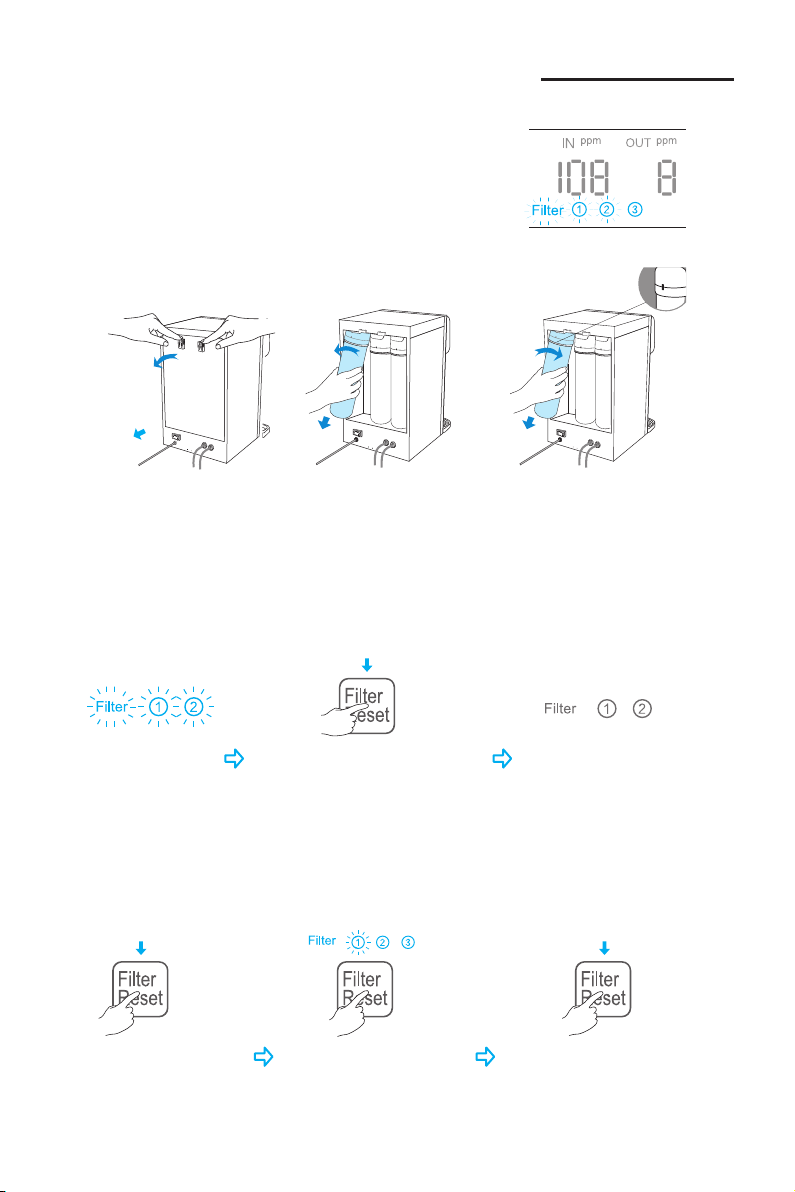 IN ppm OUT ppm
108 8
Filter ① ② ③

Filter ① ②

Filter
Reset

Filter ① ②

Filter
Reset

Filter ① ② ③

Filter
Reset

Filter
Reset