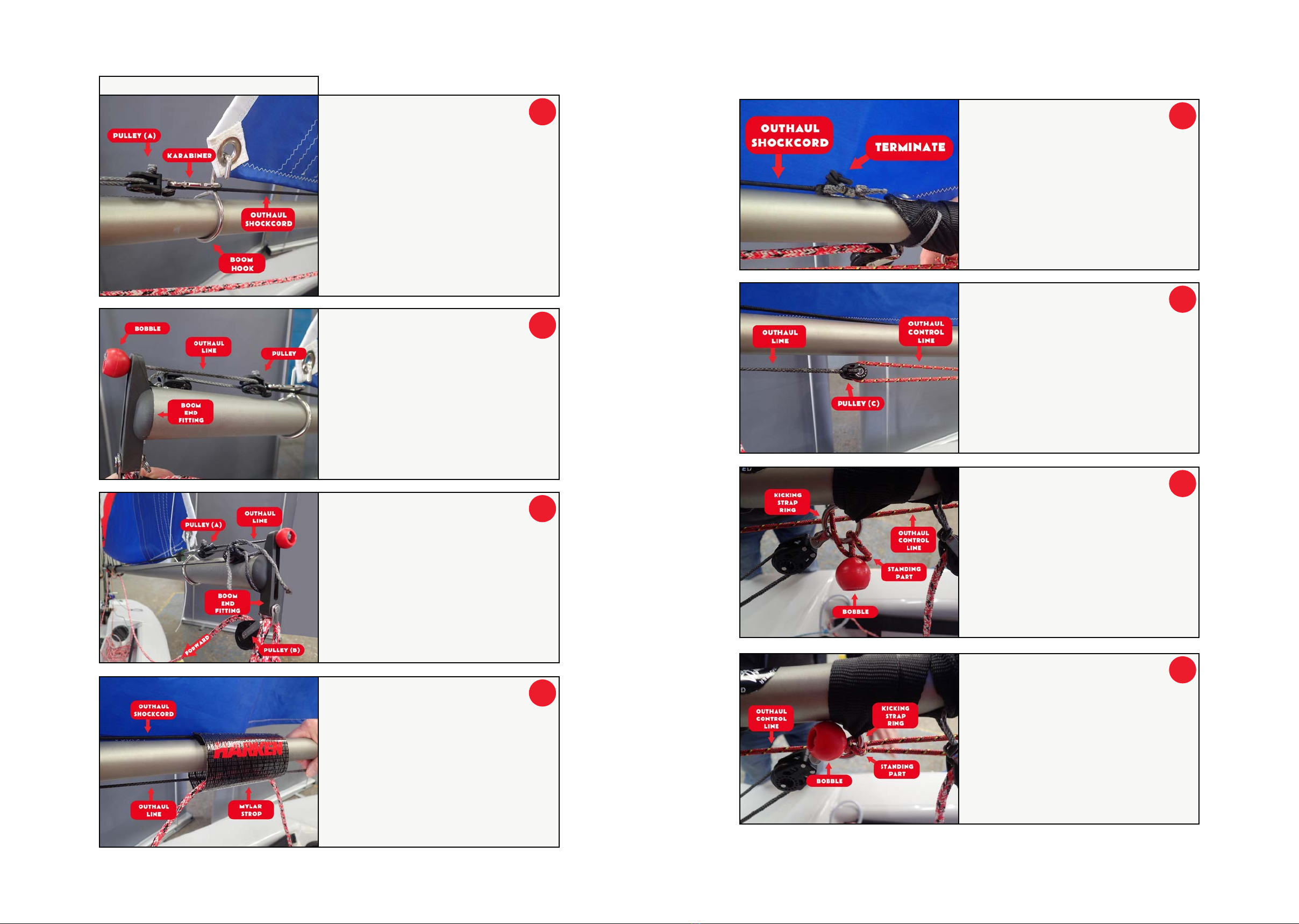 PULLEY (A)
KARABINER
OUTHAUL SHOCKCORD
BOOM HOOK

BOBBLE
OUTHAUL LINE
PULLEY
BOOM END FITTING

PULLEY (A)
OUTHAUL LINE
BOOM END FITTING
FORWARD
PULLEY (B)

OUTHAUL SHOCKCORD
HARKEN
OUTHAUL LINE
MYLAR STROP

OUTHAUL SHOCKCORD
TERMINATE

OUTHAUL LINE
OUTHAUL CONTROL LINE
PULLEY (C)

KICKING STRAP RING
OUTHAUL CONTROL LINE
STANDING PART
BOBBLE

OUTHAUL CONTROL LINE
KICKING STRAP RING
STANDING PART
BOBBLE