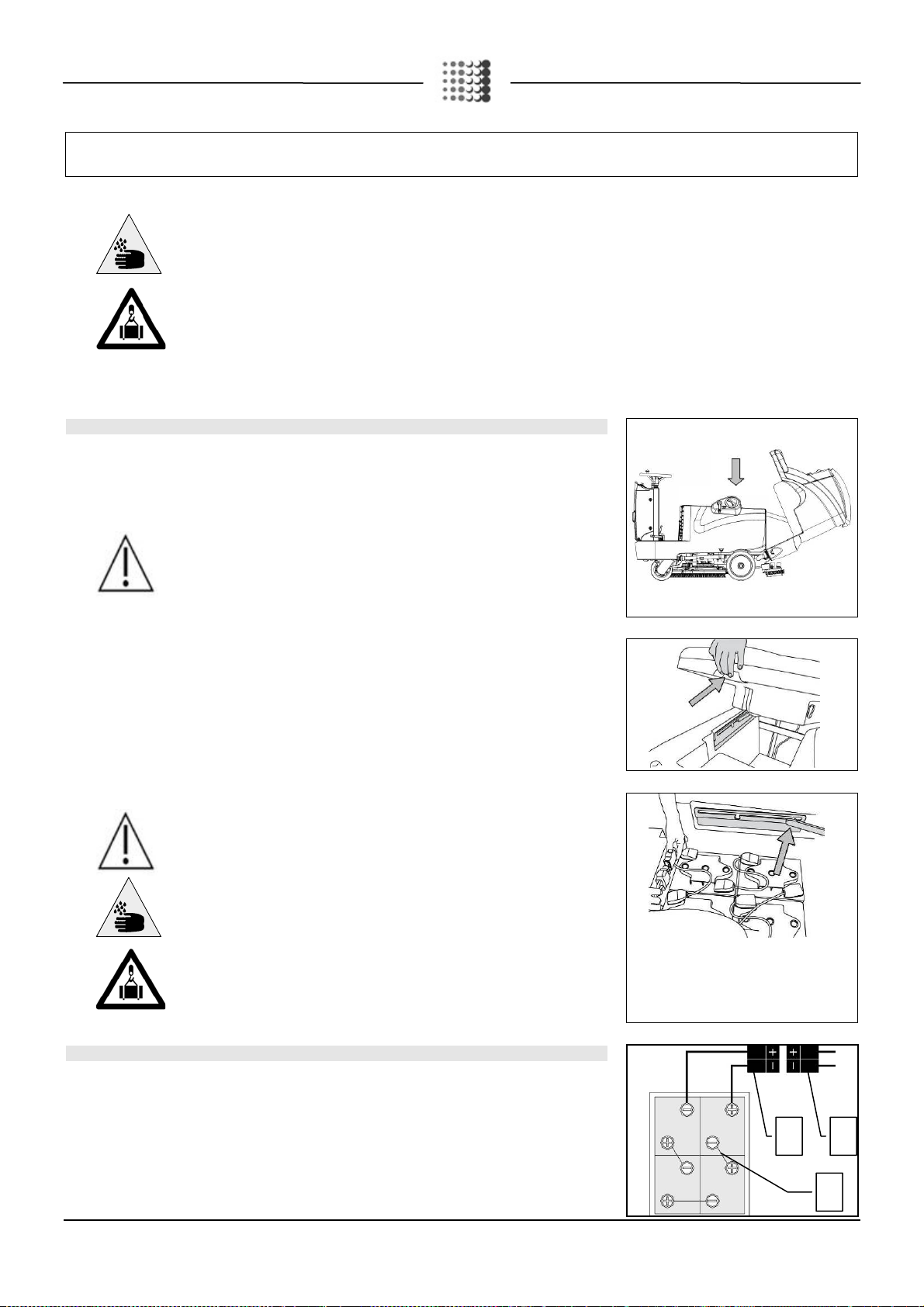 + +
- -