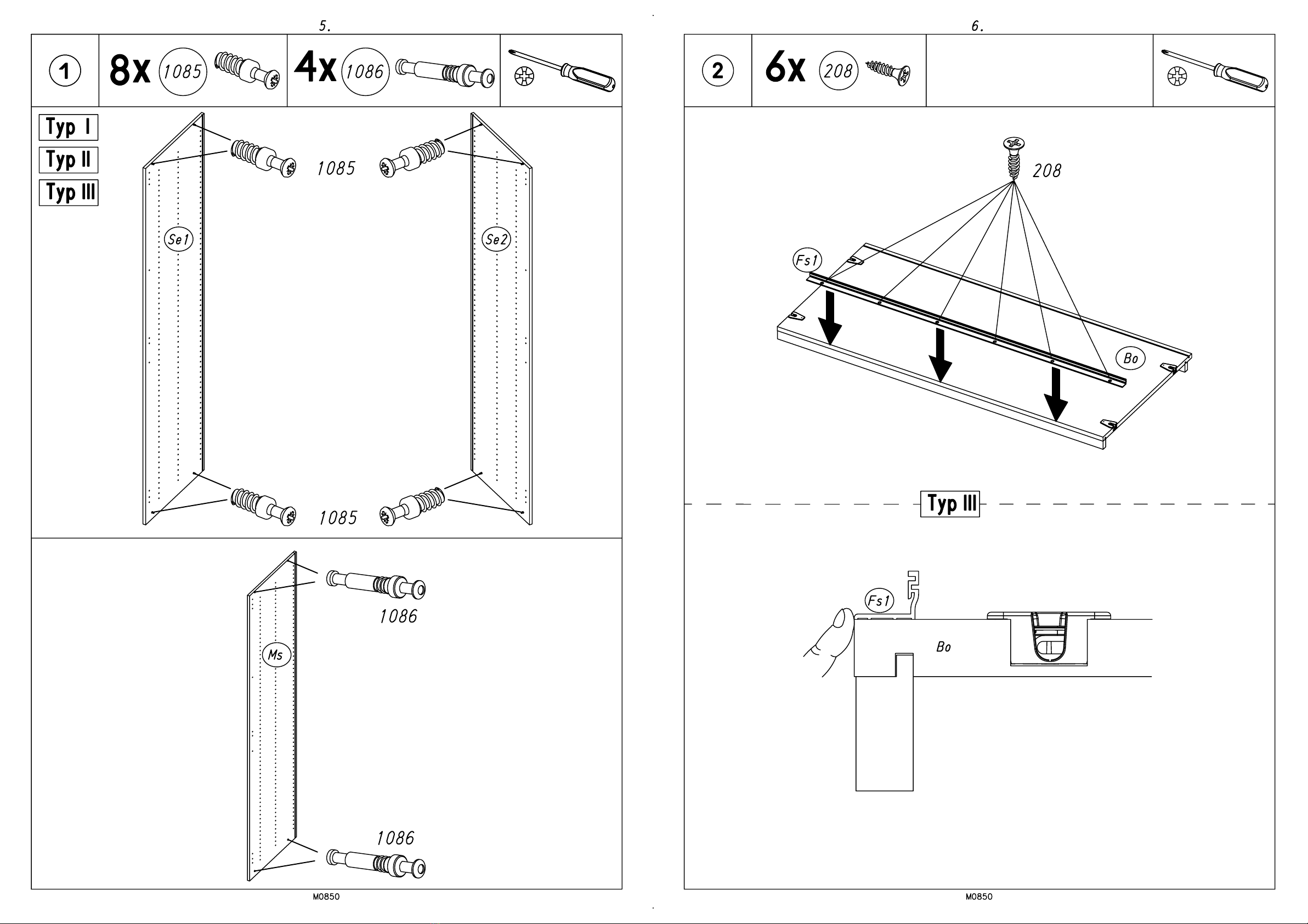 5.

1

8x 1085

4x 1086

Typ I
Typ II
Typ III

1085

Se1

Se2

1085

1086

Ms

1086

M0850

6.

2

6x 208

208

Fs1

Bo

Typ III

Fs1

Bo

M0850